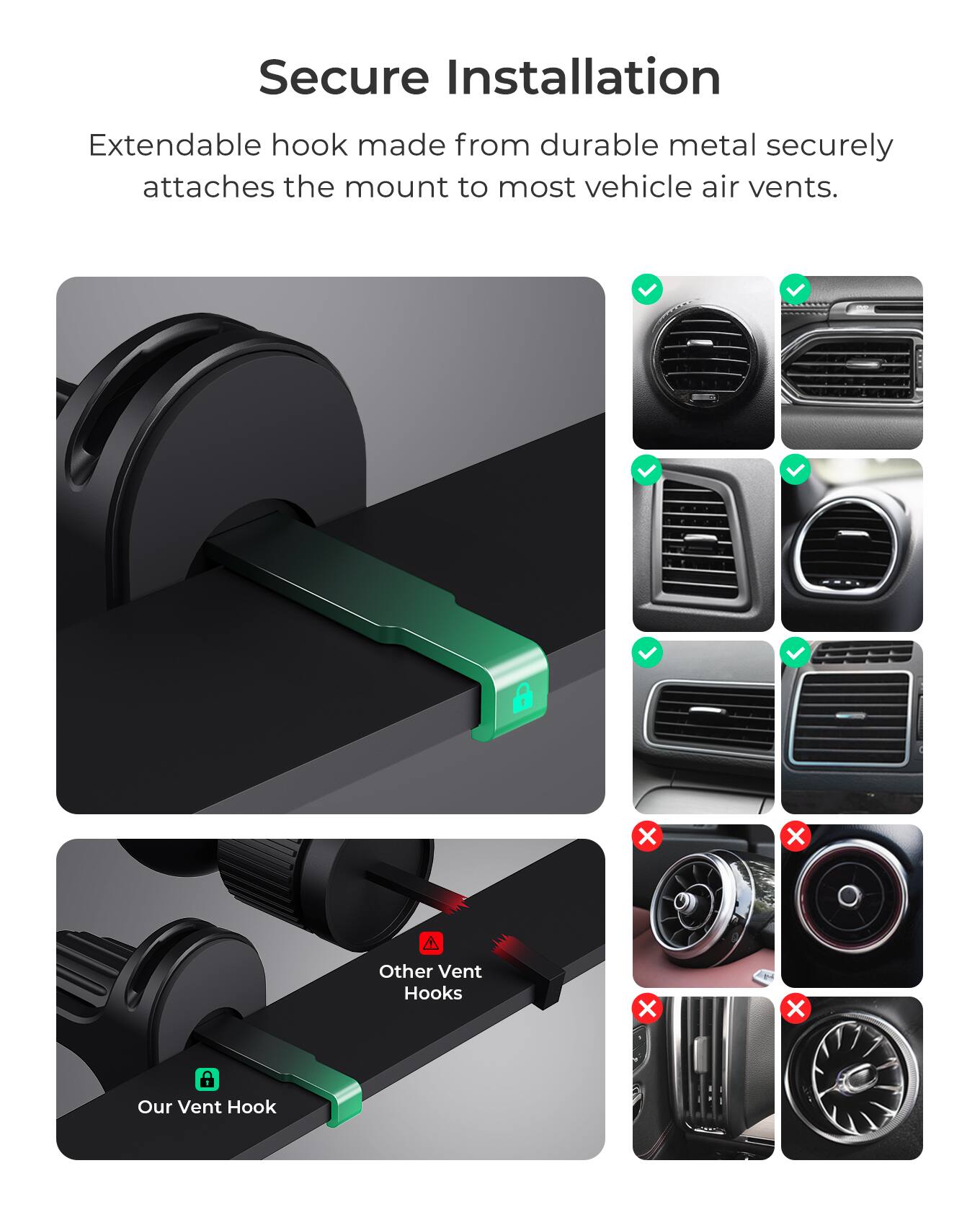 Secure Installation

Extendable hook made from durable metal securely attaches the mount to most vehicle air vents.

Other Vent Hooks

Our Vent Hook