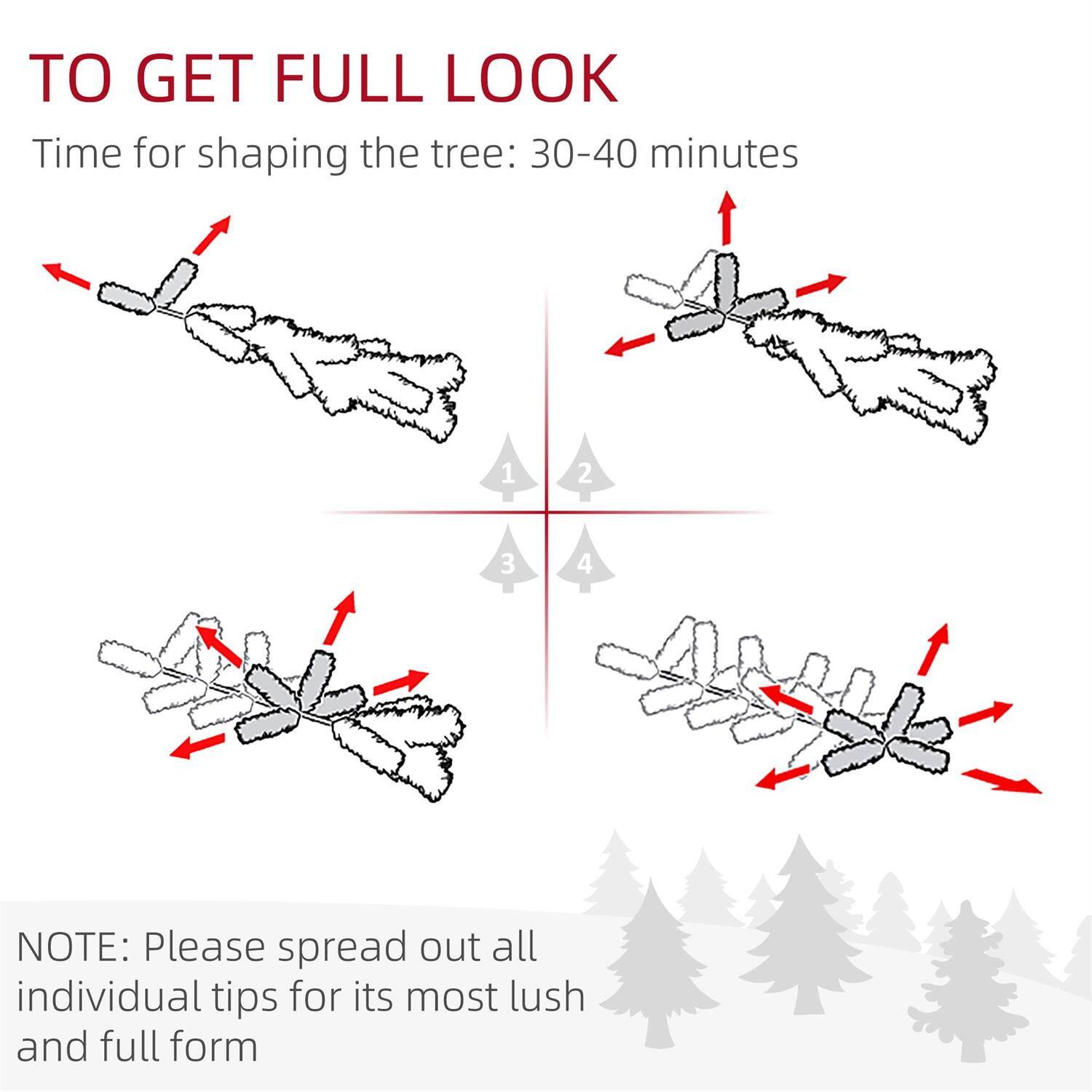 TO GET FULL LOOK

Time for shaping the tree: 30-40 minutes

1 2
3 4

NOTE: Please spread out all individual tips for its most lush and full form