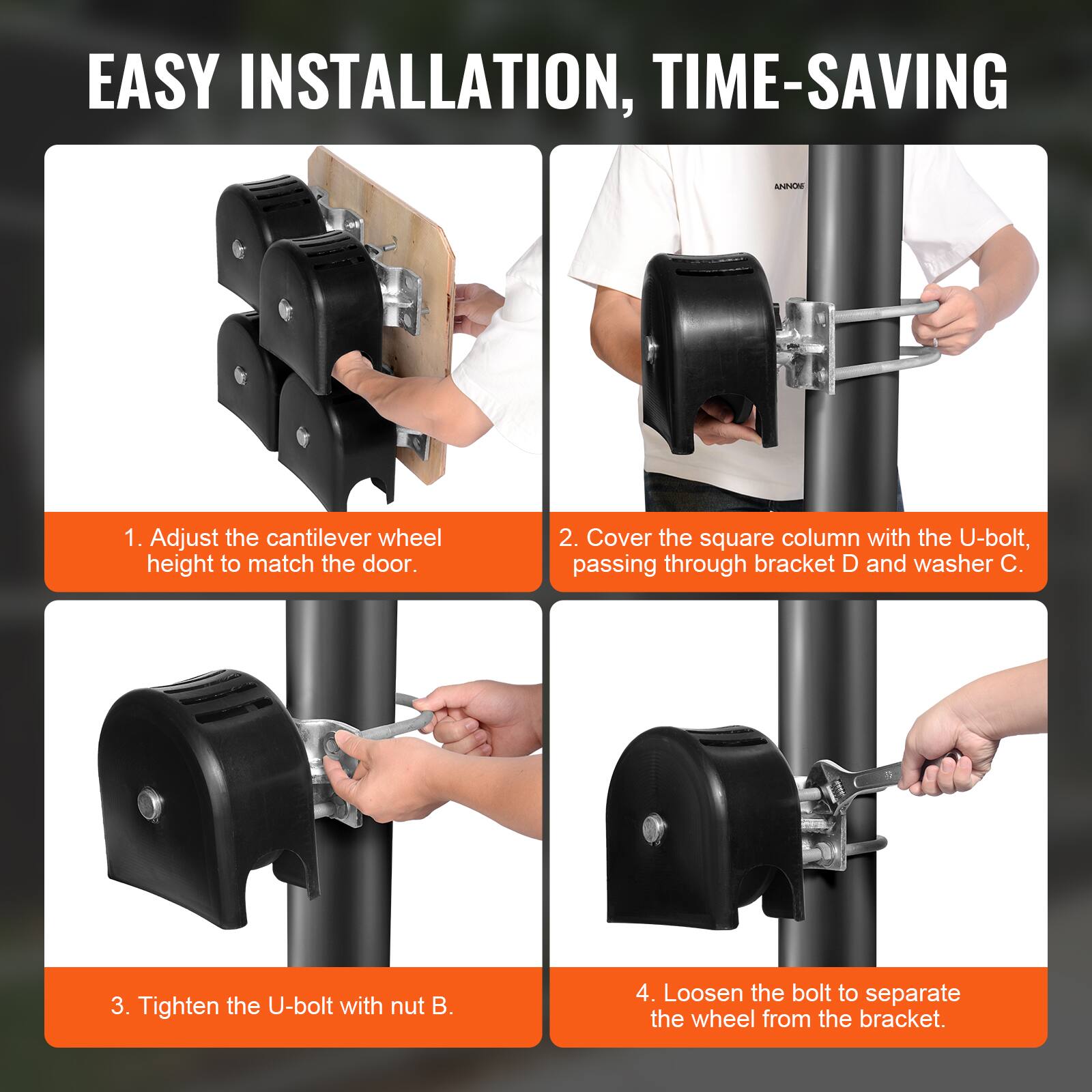 EASY INSTALLATION, TIME-SAVING

ANNONS

1. Adjust the cantilever wheel height to match the door.

2. Cover the square column with the U-bolt, passing through bracket D and washer C.

3. Tighten the U-bolt with nut B.

4. Loosen the bolt to separate the wheel from the bracket.