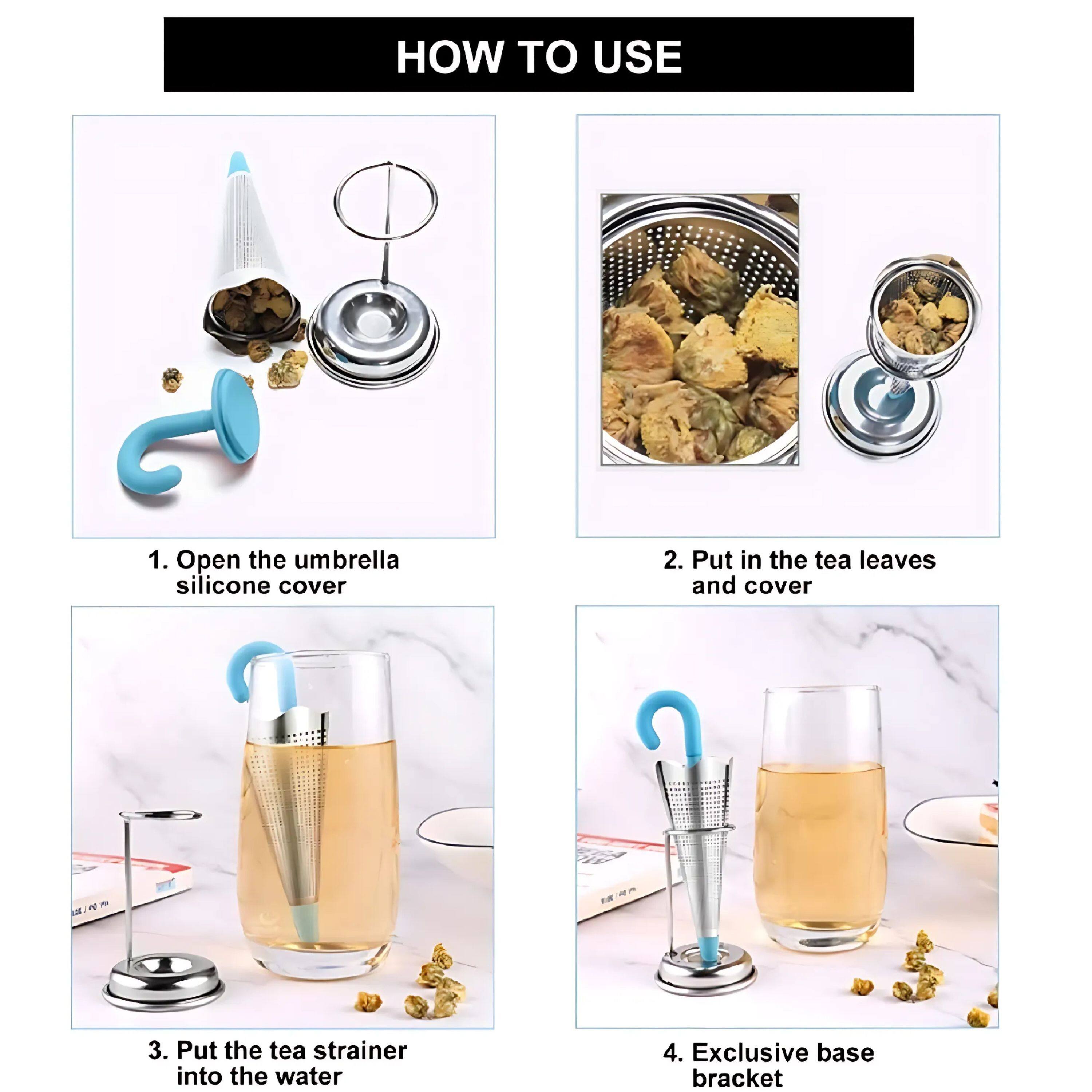 HOW TO USE

1. Open the umbrella silicone cover

2. Put in the tea leaves and cover

3. Put the tea strainer into the water

4. Exclusive base bracket