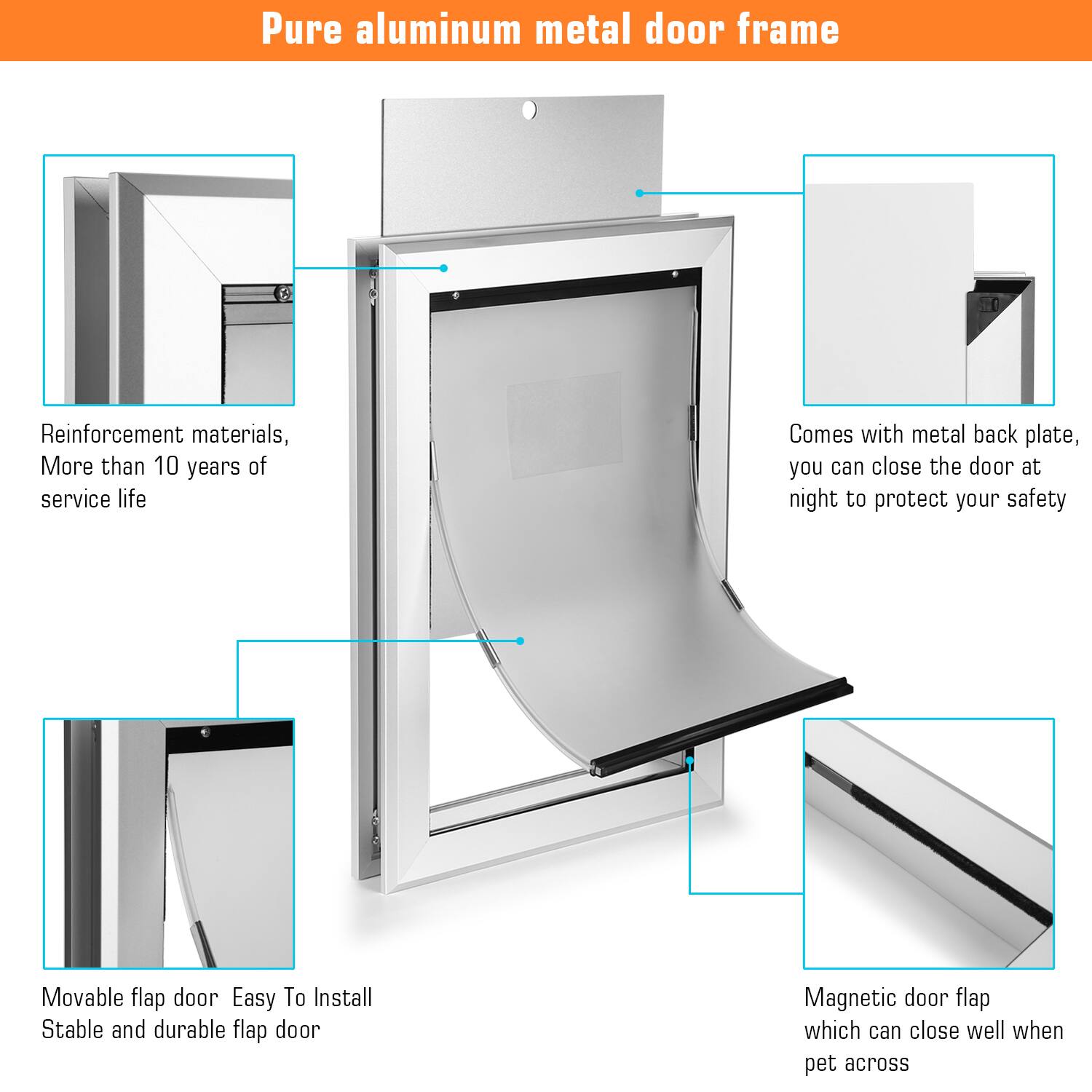 Pure aluminum metal door frame

Reinforcement materials, More than 10 years of service life

Comes with metal back plate, you can close the door at night to protect your safety

Movable flap door  Easy To Install
Stable and durable flap door

Magnetic door flap which can close well when pet across