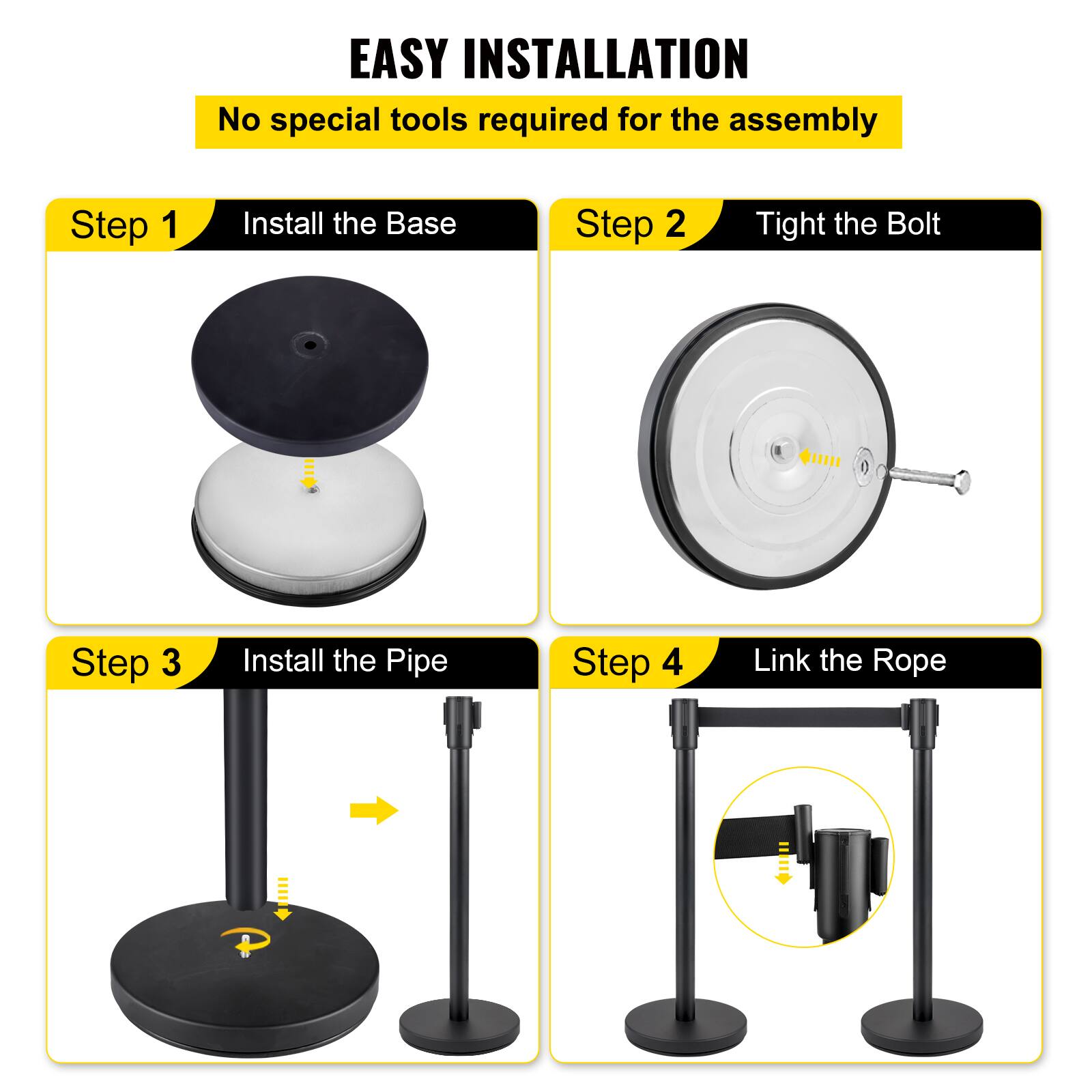 EASY INSTALLATION

No special tools required for the assembly

Step 1 Install the Base

Step 2 Tight the Bolt

Step 3 Install the Pipe

Step 4 Link the Rope