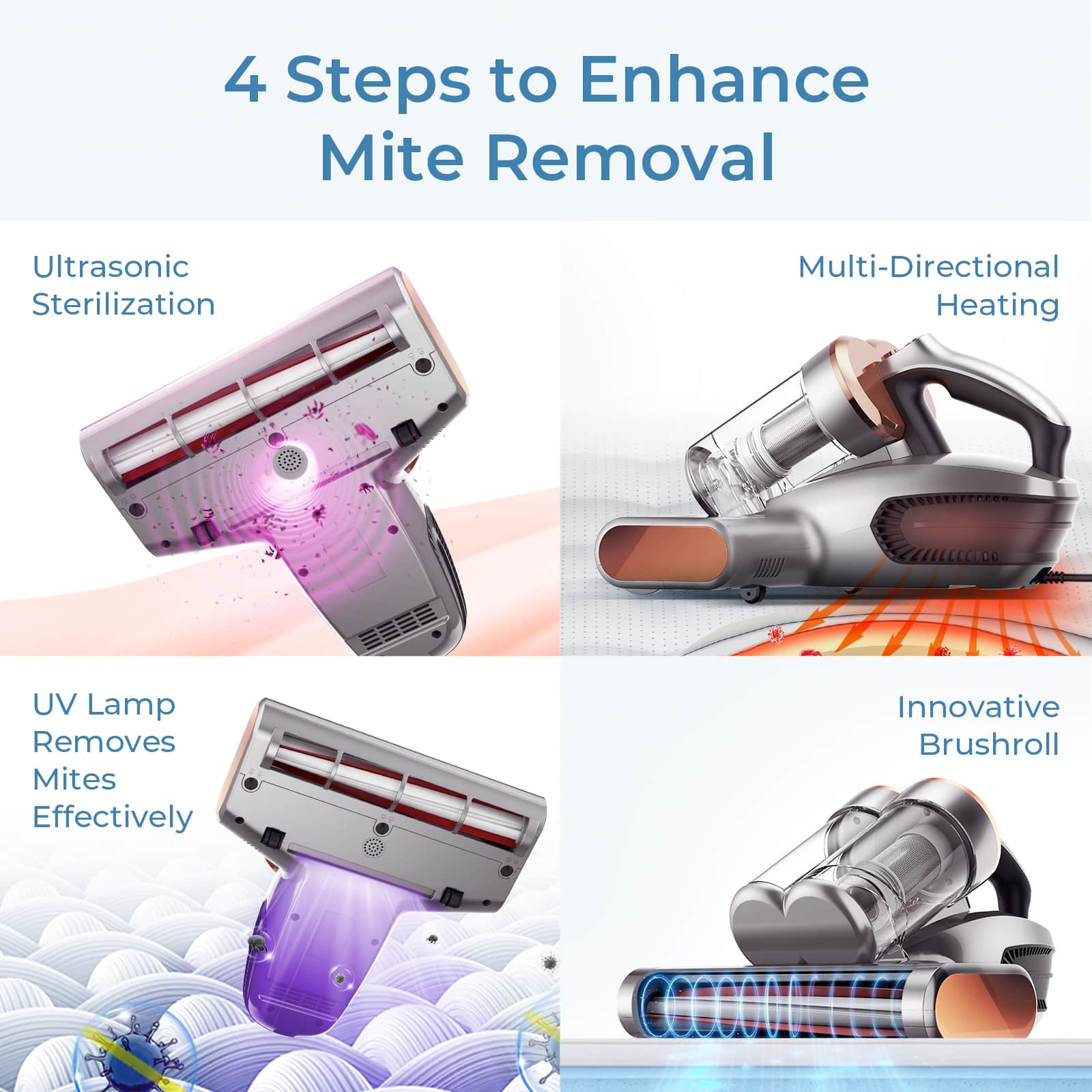 4 Steps to Enhance Mite Removal

Ultrasonic Sterilization

Multi-Directional Heating

UV Lamp Removes Mites Effectively

Innovative Brushroll