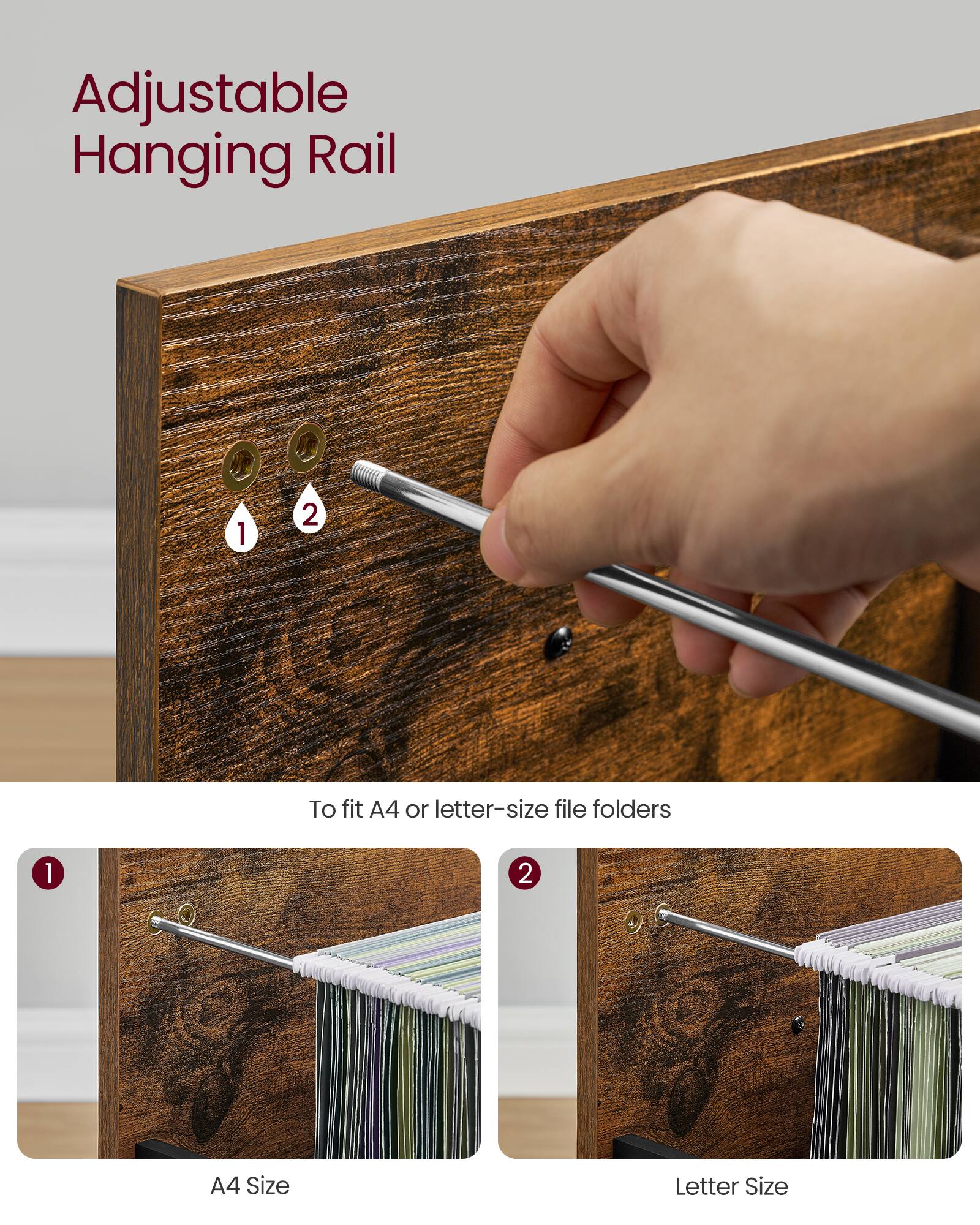 Adjustable Hanging Rail

1

2

To fit A4 or letter-size file folders

1

2

A4 Size

Letter Size