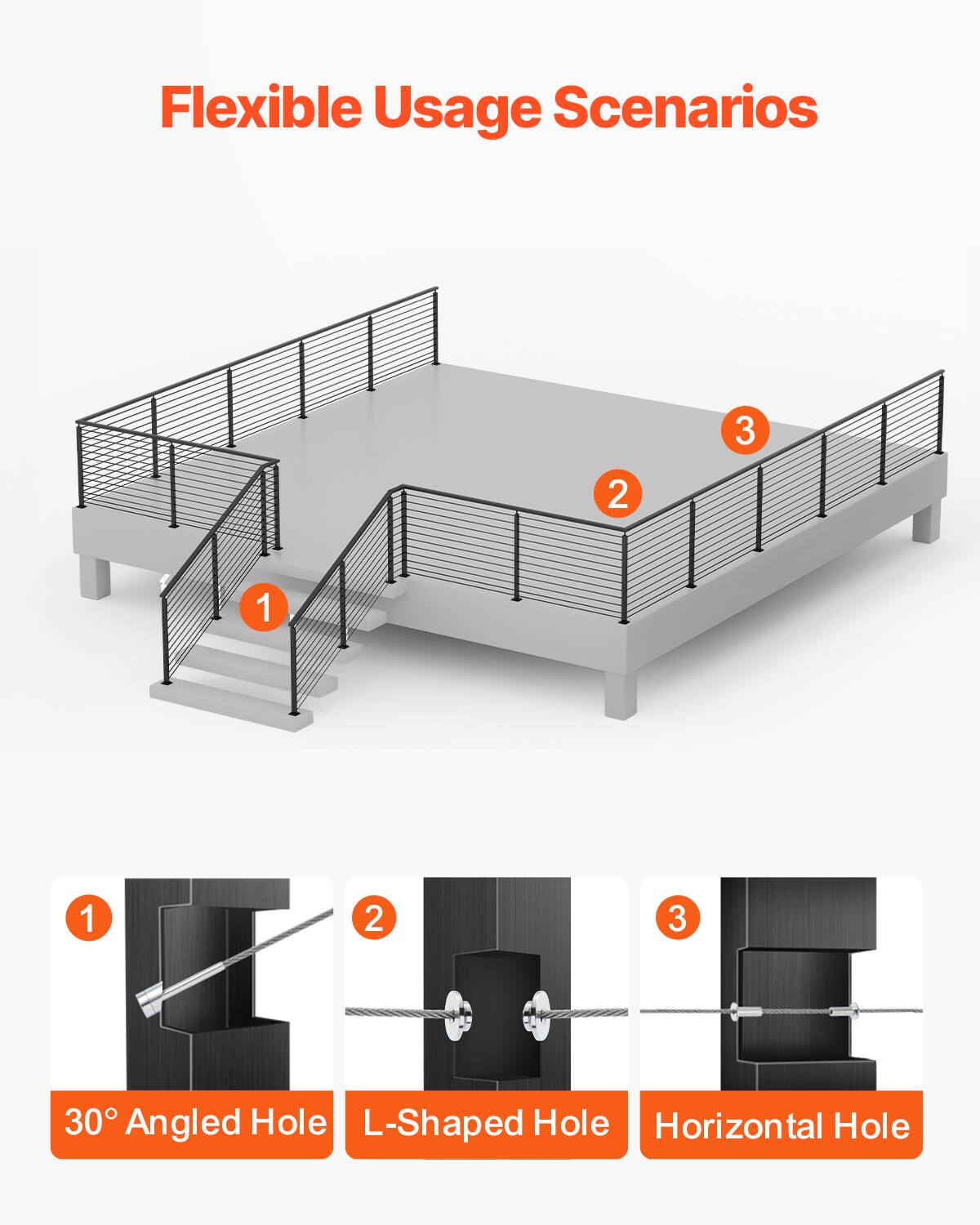 Flexible Usage Scenarios

3

2

1

1

30° Angled Hole

2

L-Shaped Hole

3

Horizontal Hole