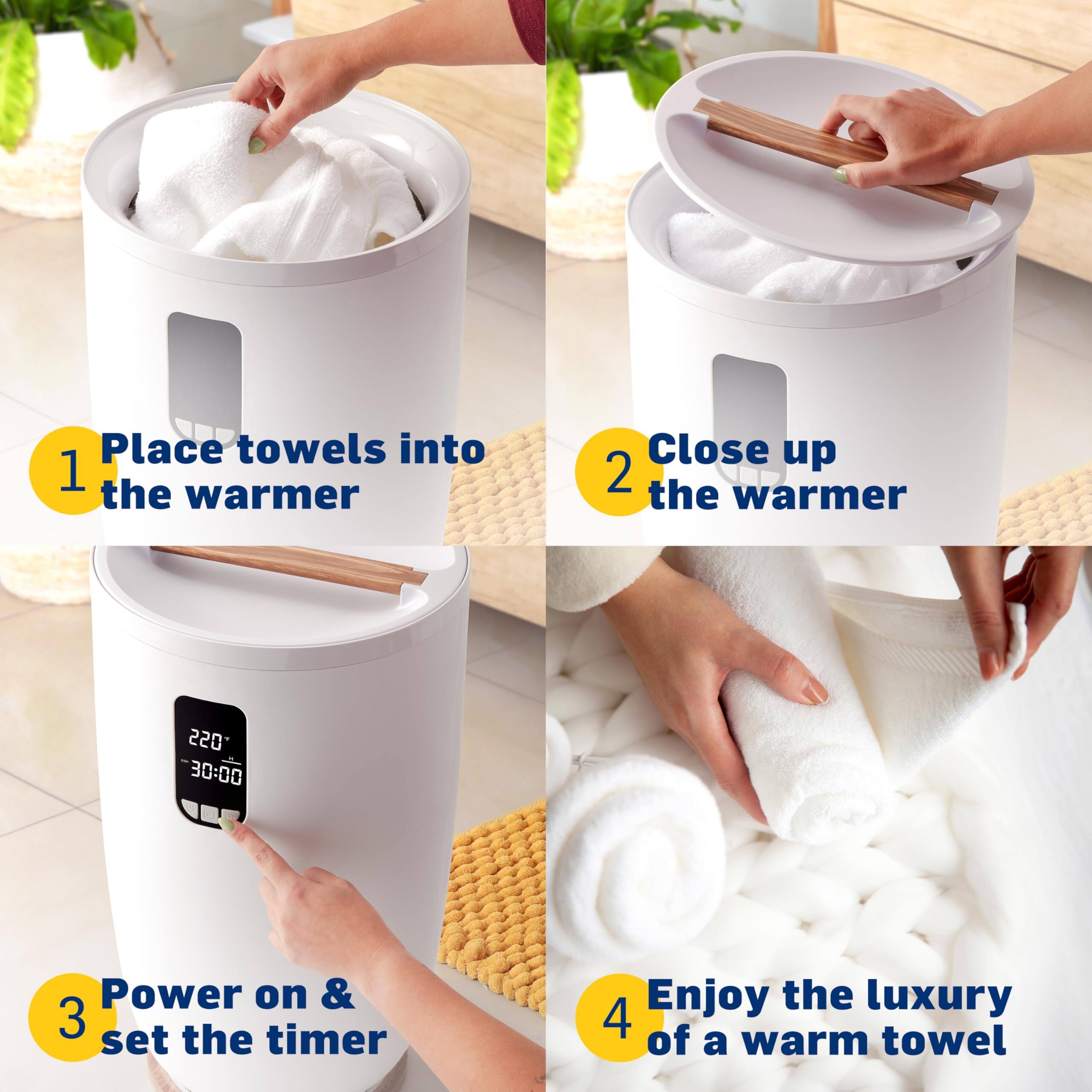 1 Place towels into the warmer

2 Close up the warmer

220 °F
H
30:00

3 Power on & set the timer

4 Enjoy the luxury of a warm towel