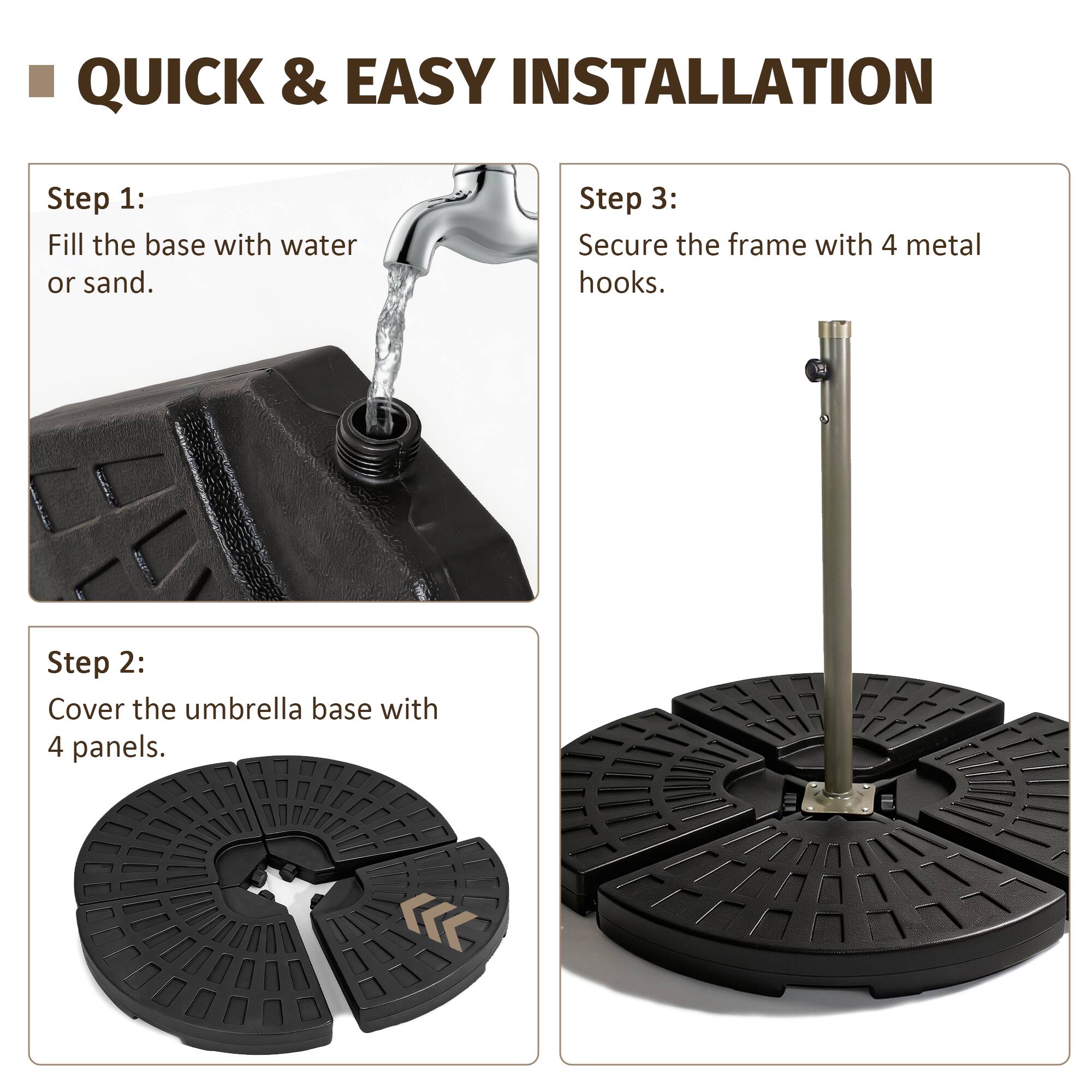 QUICK & EASY INSTALLATION

Step 1:
Fill the base with water or sand.

Step 2:
Cover the umbrella base with 4 panels.

Step 3:
Secure the frame with 4 metal hooks.