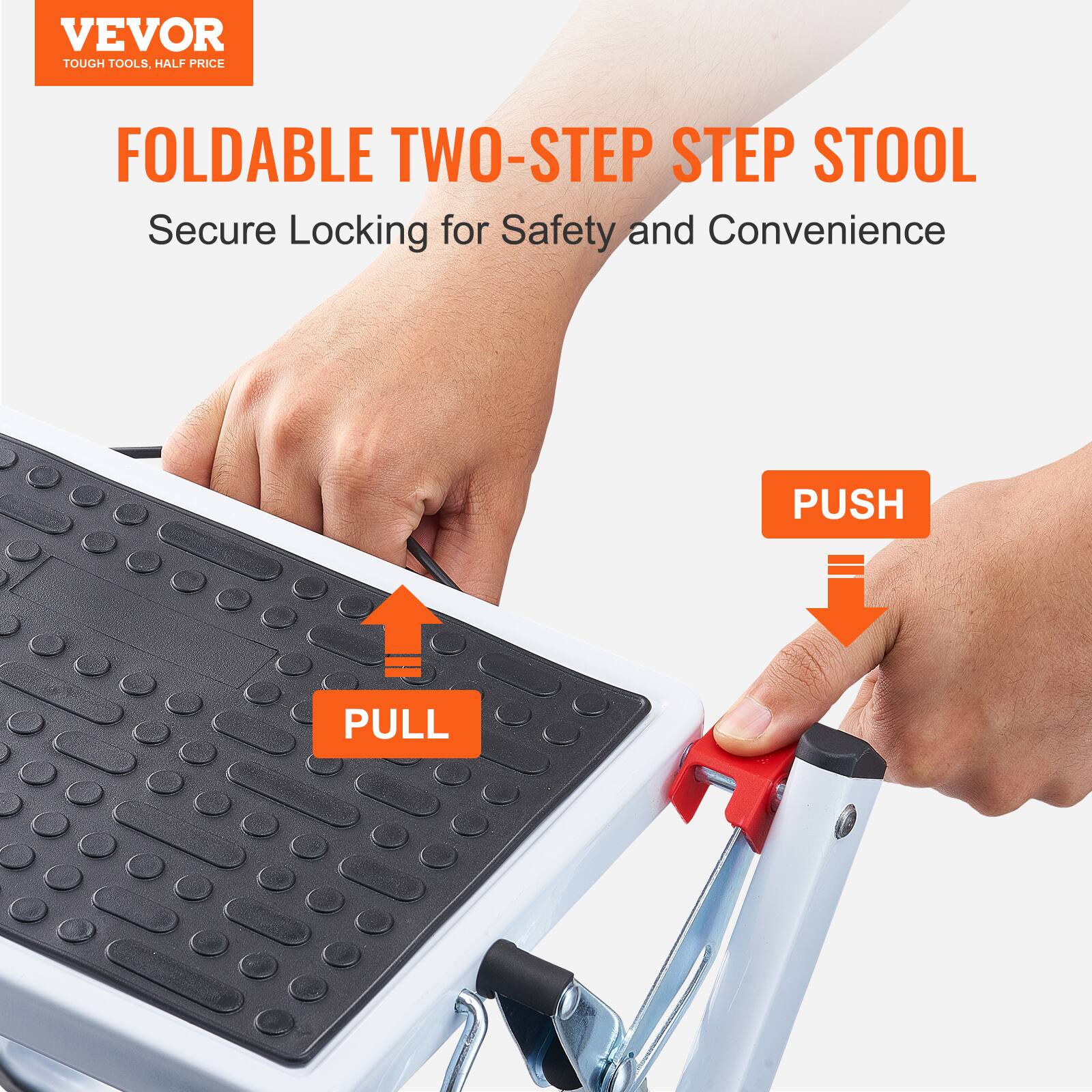 VEVOR
TOUGH TOOLS, HALF PRICE

FOLDABLE TWO-STEP STEP STOOL

Secure Locking for Safety and Convenience

PUSH

PULL