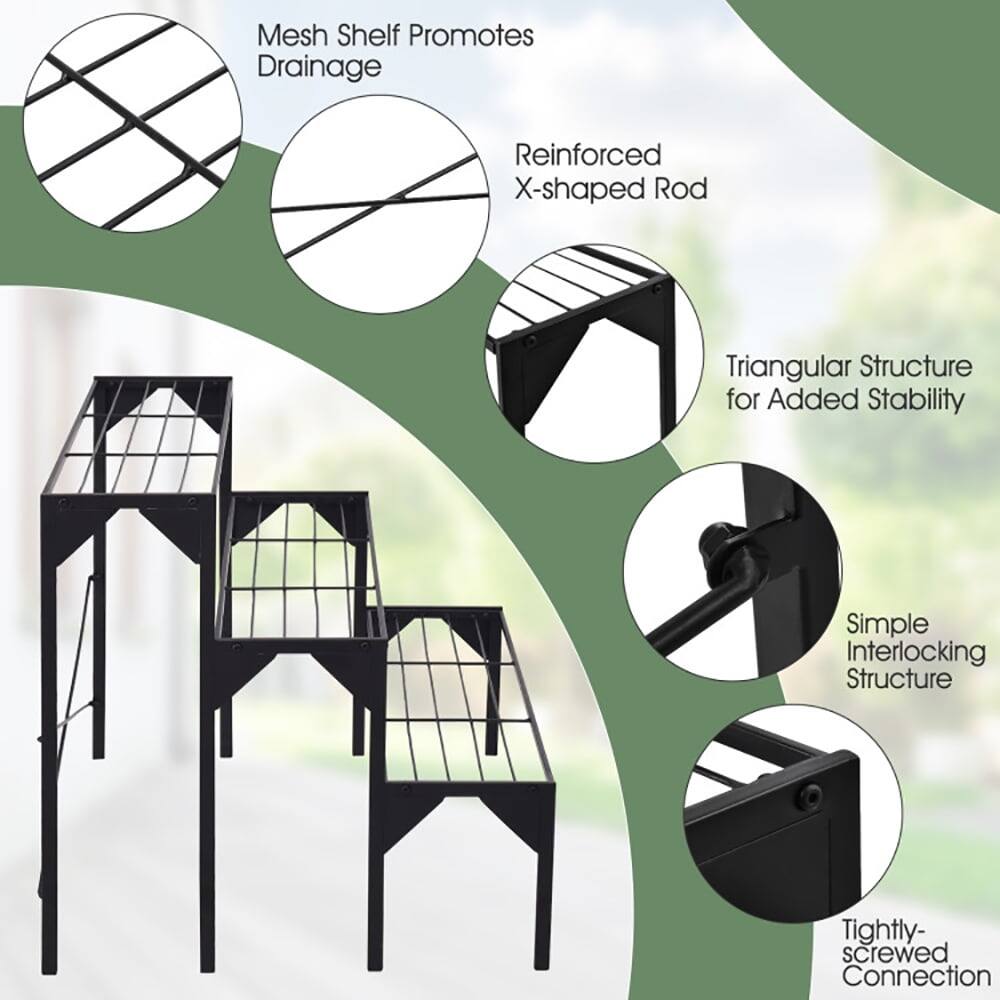 Mesh Shelf Promotes Drainage

Reinforced X-shaped Rod

Triangular Structure for Added Stability

Simple Interlocking Structure

Tightly-screwed Connection