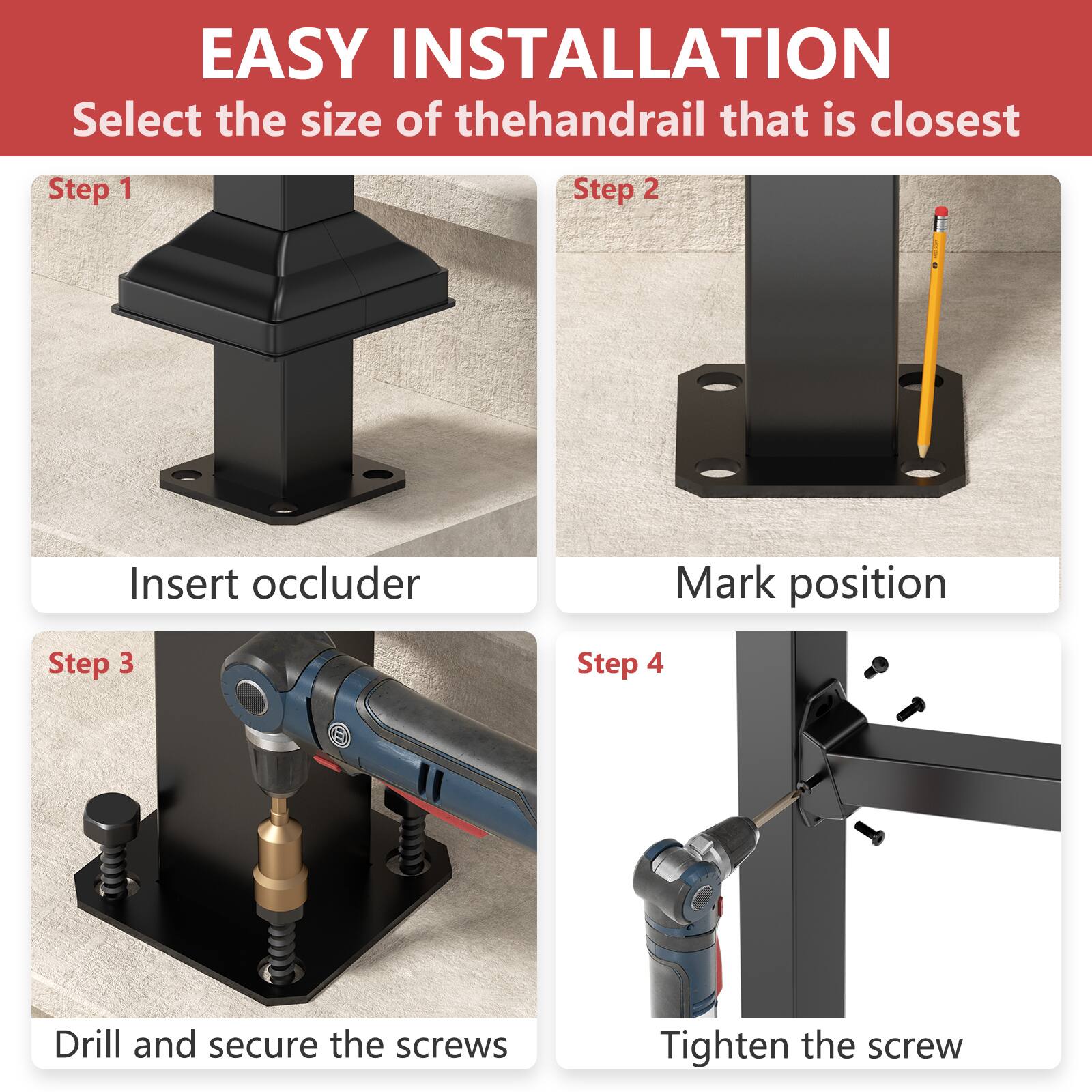 EASY INSTALLATION
Select the size of thehandrail that is closest

Step 1
Insert occluder

Step 2
Mark position

Step 3
Drill and secure the screws

Step 4
Tighten the screw