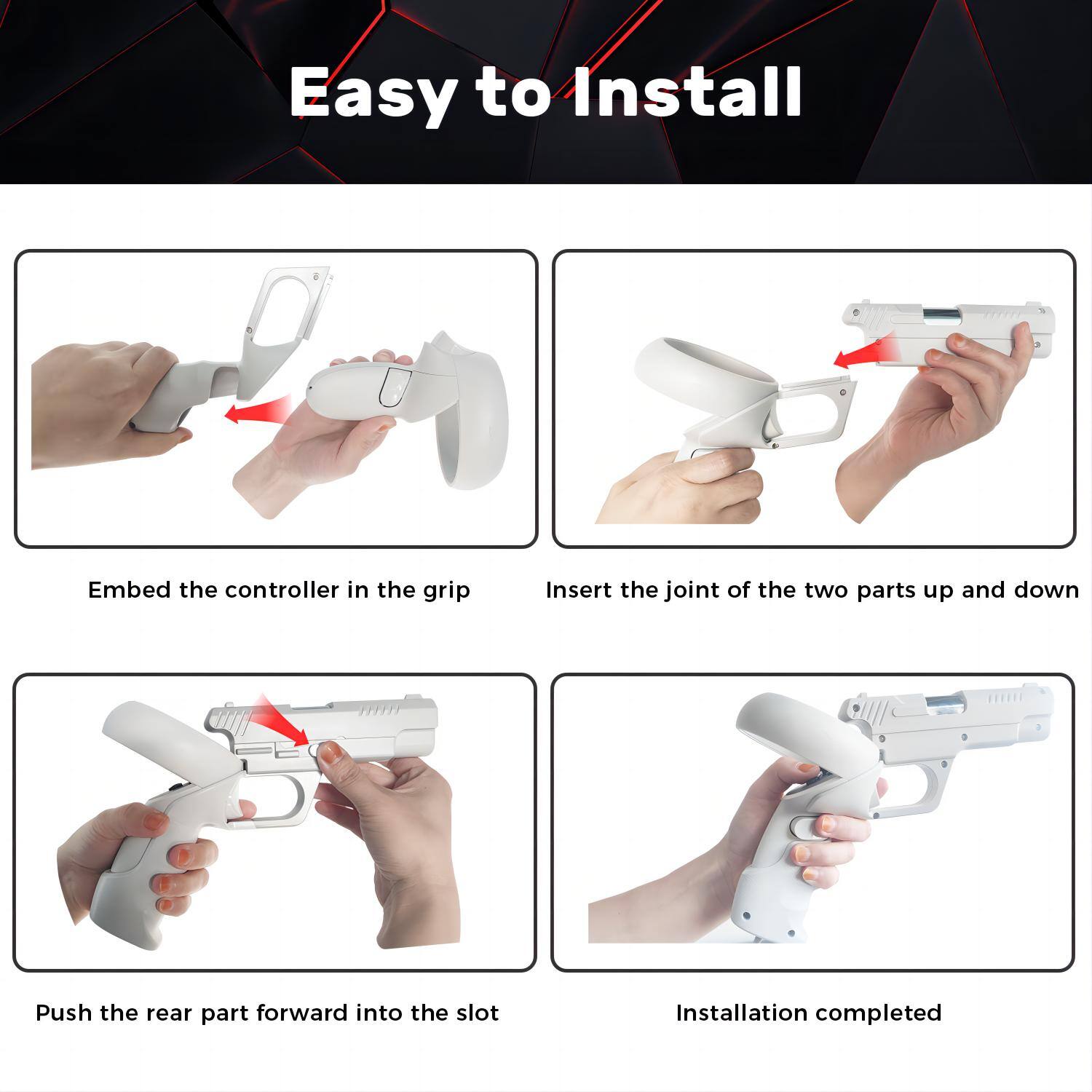 Easy to Install

Embed the controller in the grip

Insert the joint of the two parts up and down

Push the rear part forward into the slot

Installation completed