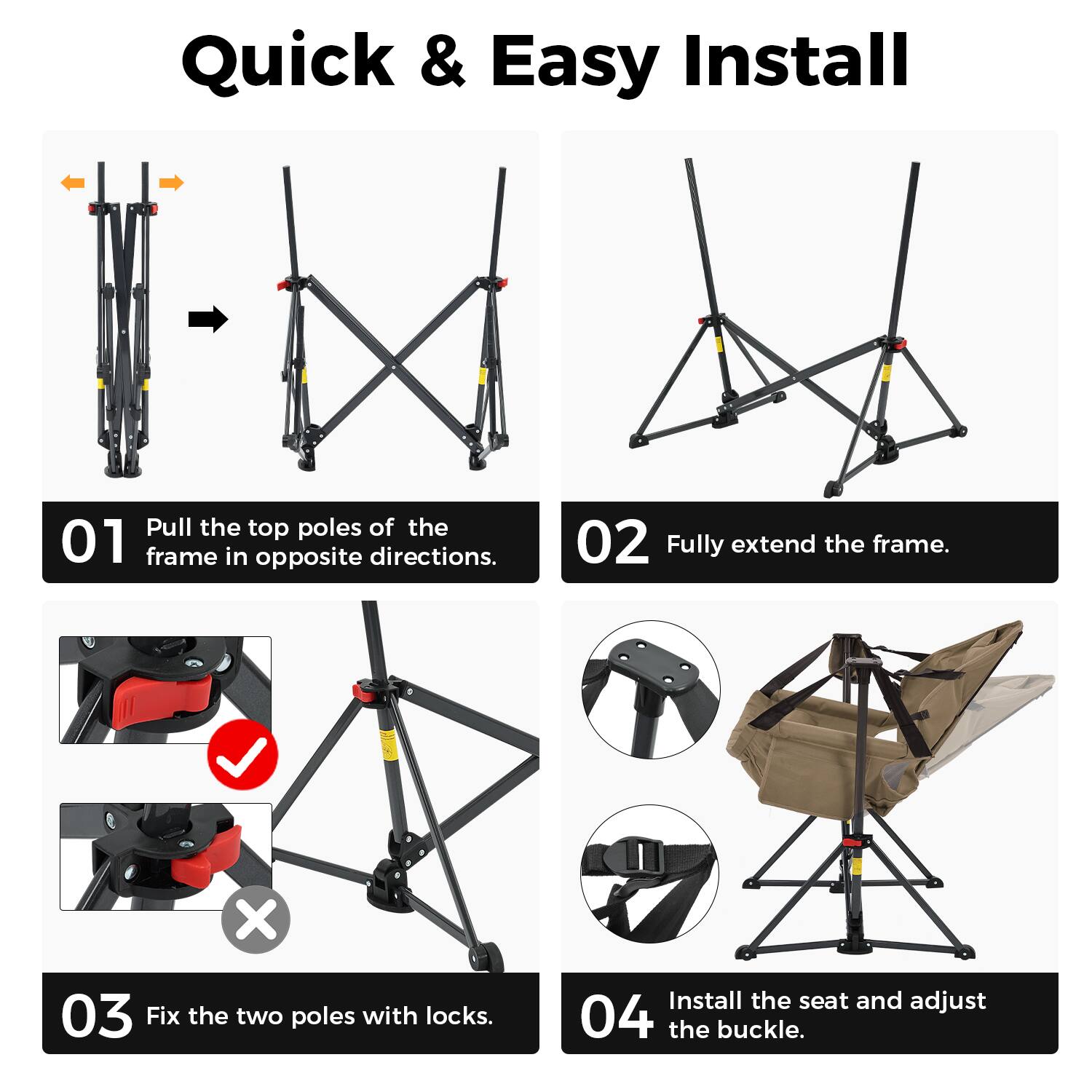 Quick & Easy Install

01 Pull the top poles of the frame in opposite directions.

02 Fully extend the frame.

03 Fix the two poles with locks.

04 Install the seat and adjust the buckle.