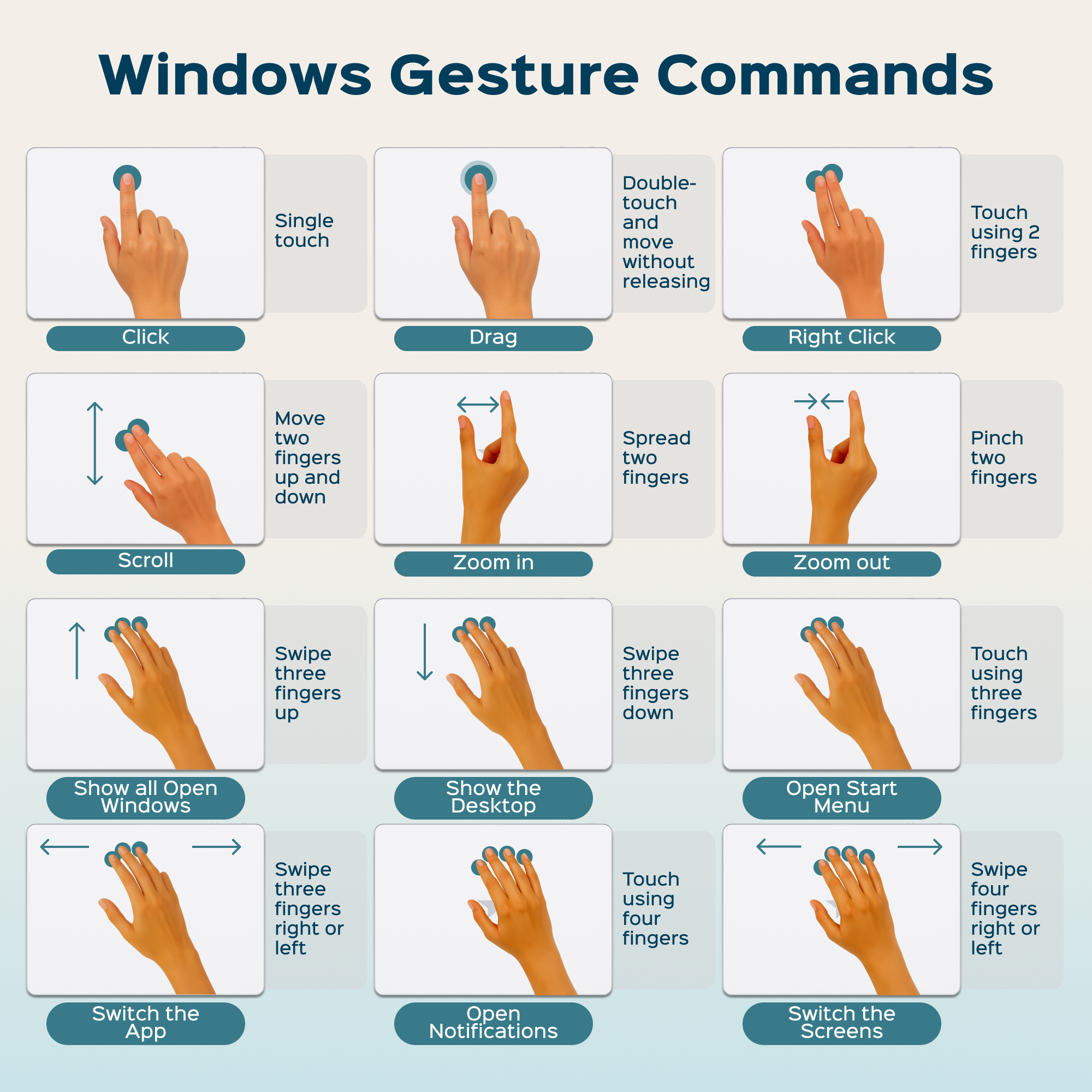 Windows Gesture Commands

Single touch

Click

Double-touch and move without releasing

Drag

Touch using 2 fingers

Right Click

Move two fingers up and down

Scroll

Spread two fingers

Zoom in

Pinch two fingers

Zoom out

Swipe three fingers up

Show all Open Windows

Swipe three fingers down

Show the Desktop

Touch using three fingers

Open Start Menu

Swipe three fingers right or left

Switch the App

Touch using four fingers

Open Notifications

Swipe four fingers right or left

Switch the Screens