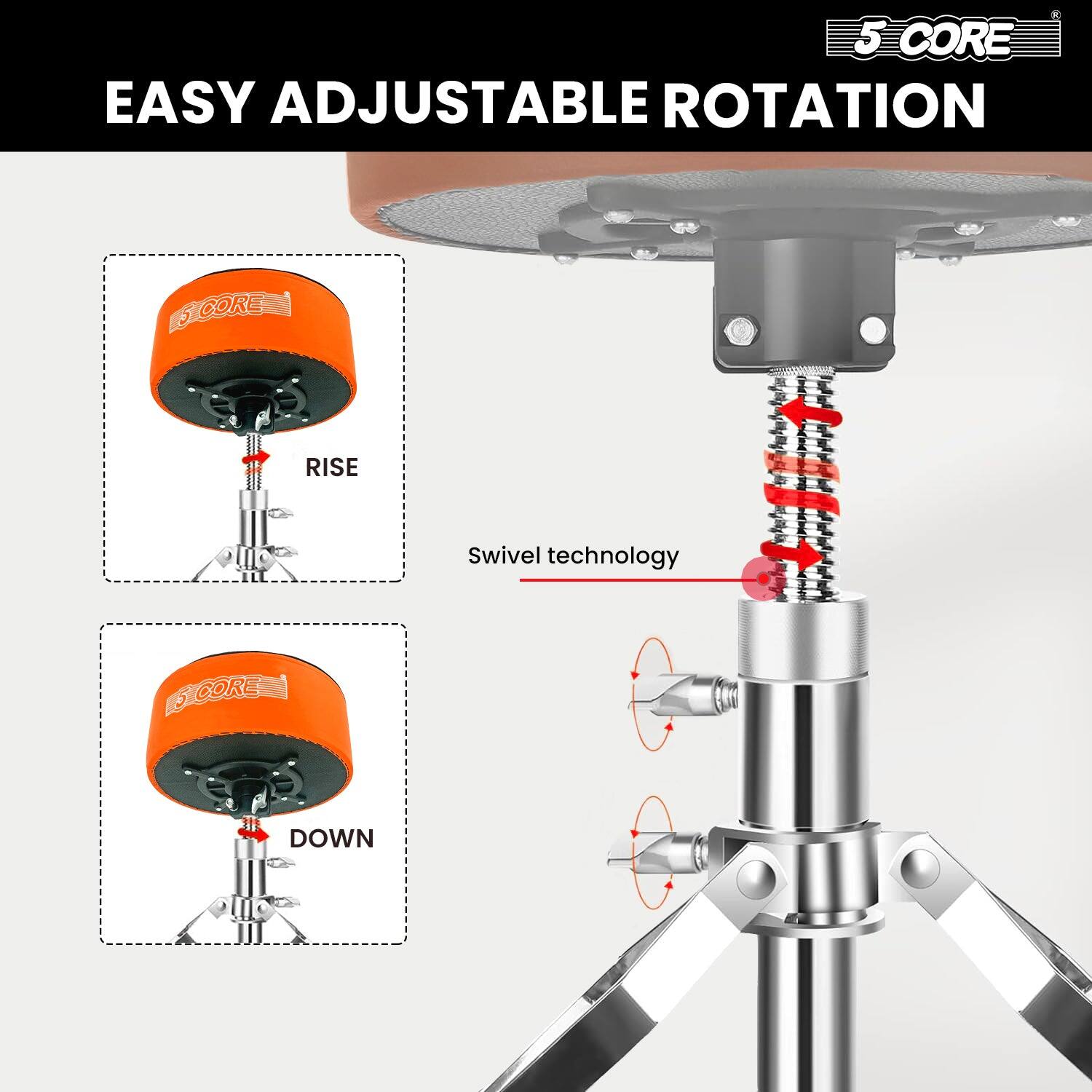 5 CORE®

EASY ADJUSTABLE ROTATION

5 CORE®

RISE

5 CORE®

DOWN

Swivel technology