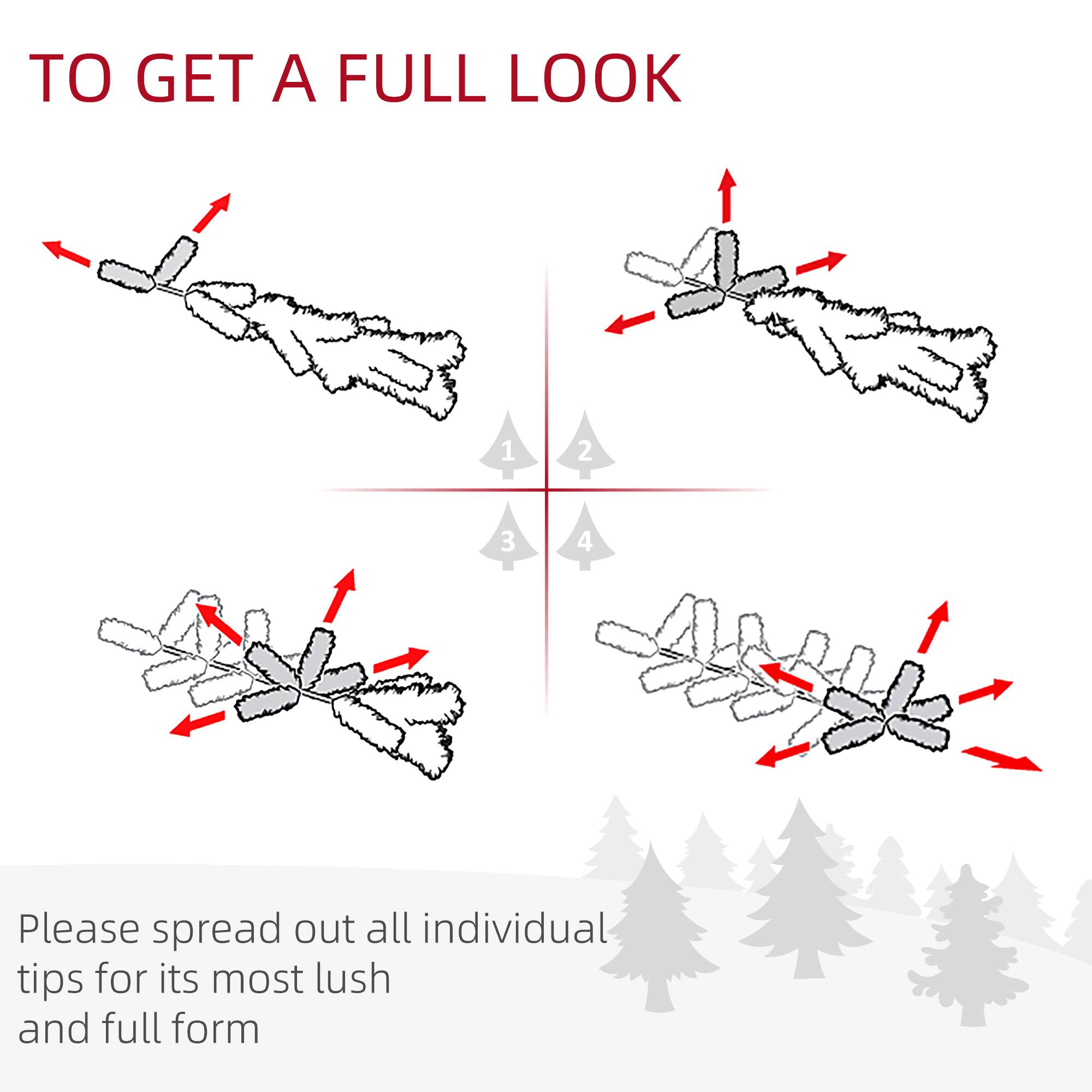 TO GET A FULL LOOK

1 2
3 4

Please spread out all individual tips for its most lush and full form