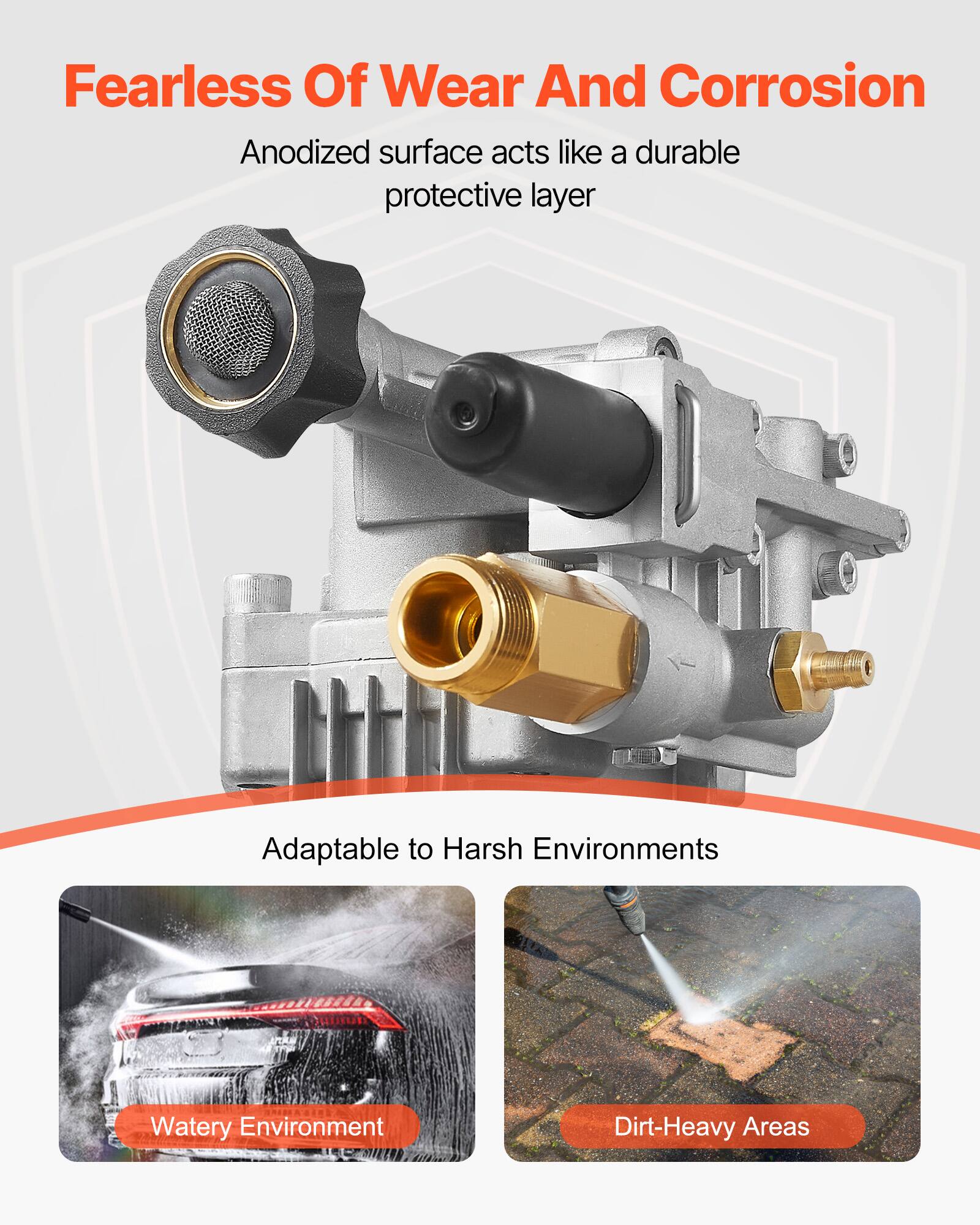 Fearless Of Wear And Corrosion

Anodized surface acts like a durable protective layer

Adaptable to Harsh Environments

Watery Environment

Dirt-Heavy Areas