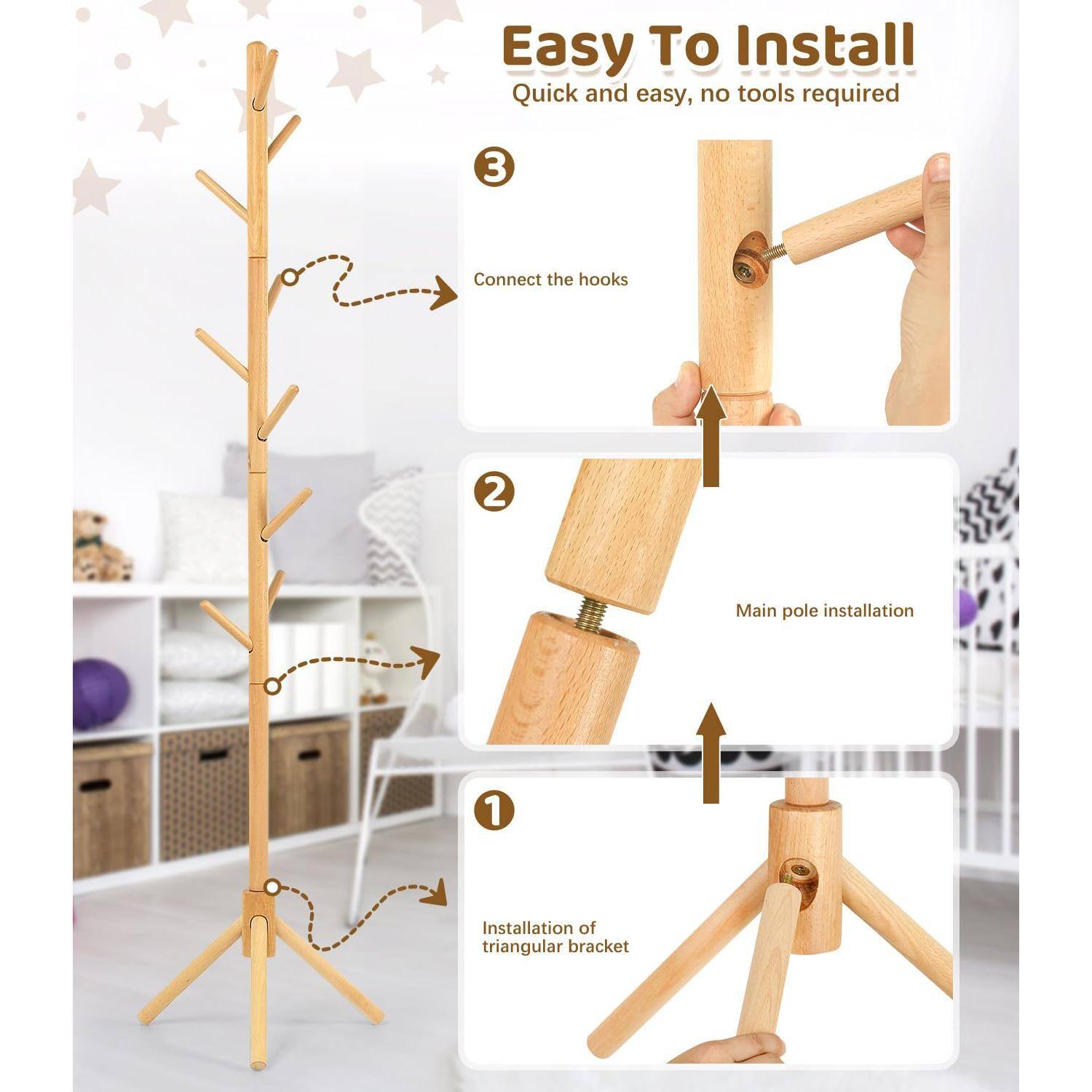 Easy To Install
Quick and easy, no tools required

3
Connect the hooks

2
Main pole installation

1
Installation of triangular bracket