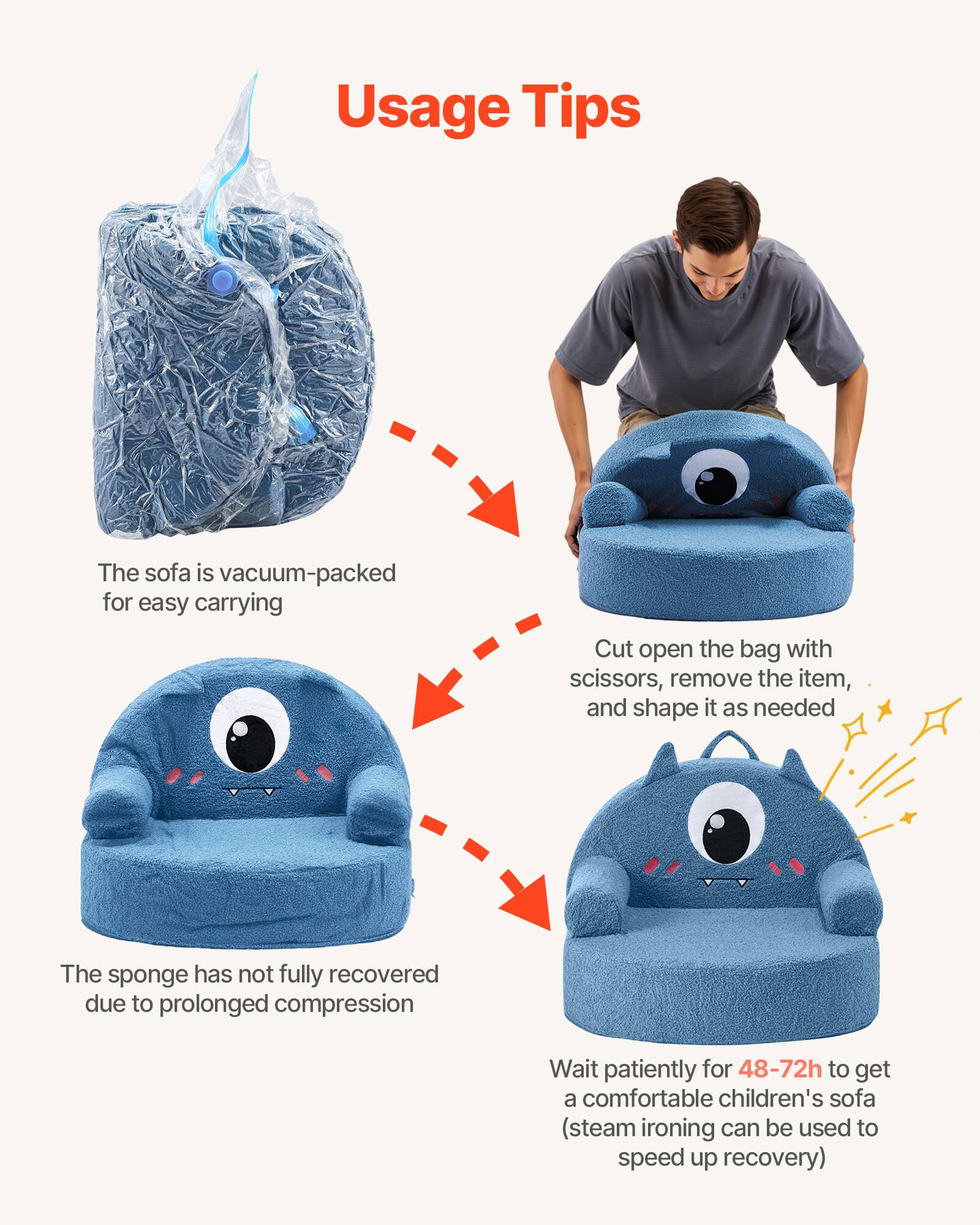 Usage Tips

The sofa is vacuum-packed for easy carrying

Cut open the bag with scissors, remove the item, and shape it as needed

The sponge has not fully recovered due to prolonged compression

Wait patiently for 48-72h to get a comfortable children's sofa (steam ironing can be used to speed up recovery)