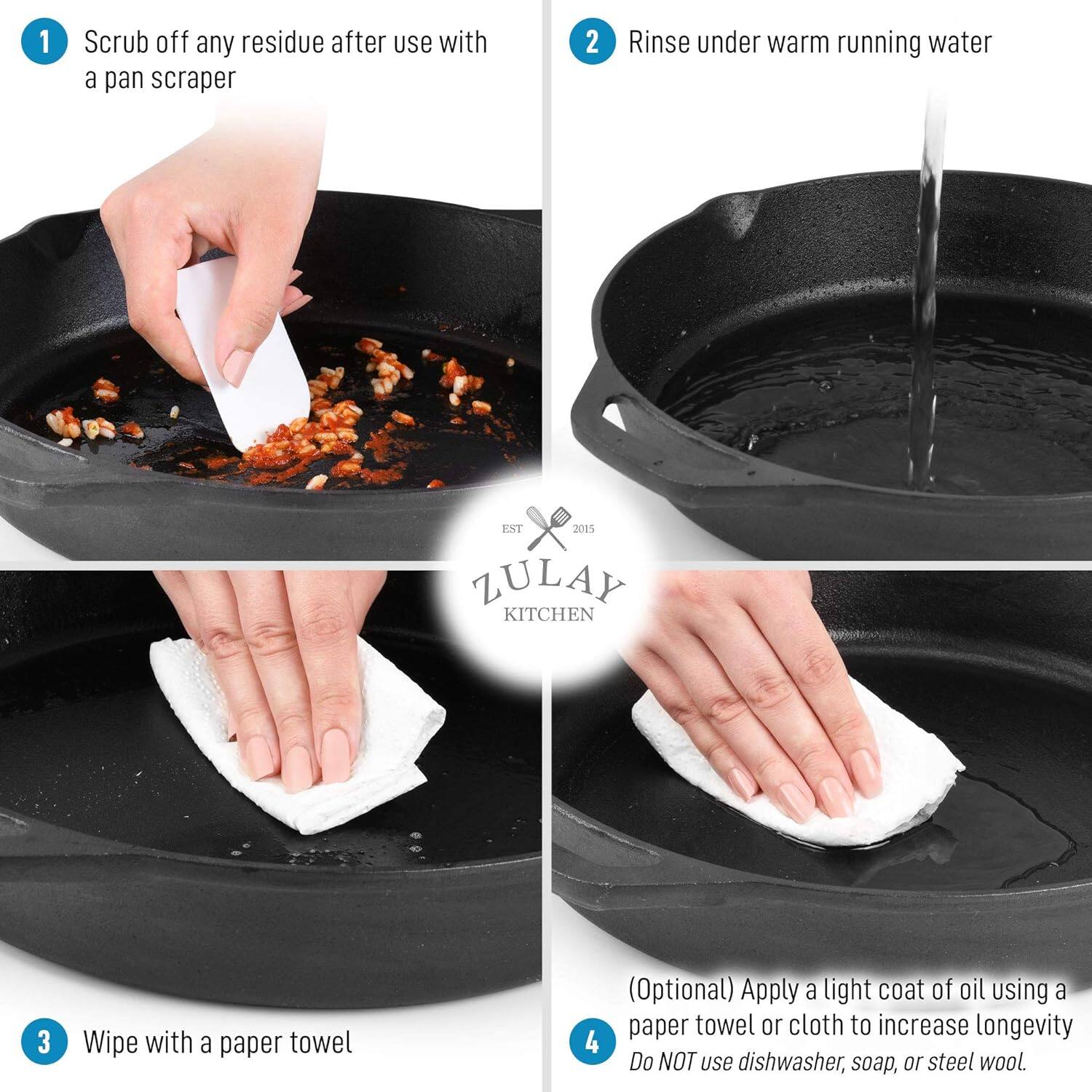 1 Scrub off any residue after use with a pan scraper

2 Rinse under warm running water

EST 2015
ZULAY
KITCHEN

3 Wipe with a paper towel

4 (Optional) Apply a light coat of oil using a paper towel or cloth to increase longevity
Do NOT use dishwasher, soap, or steel wool.