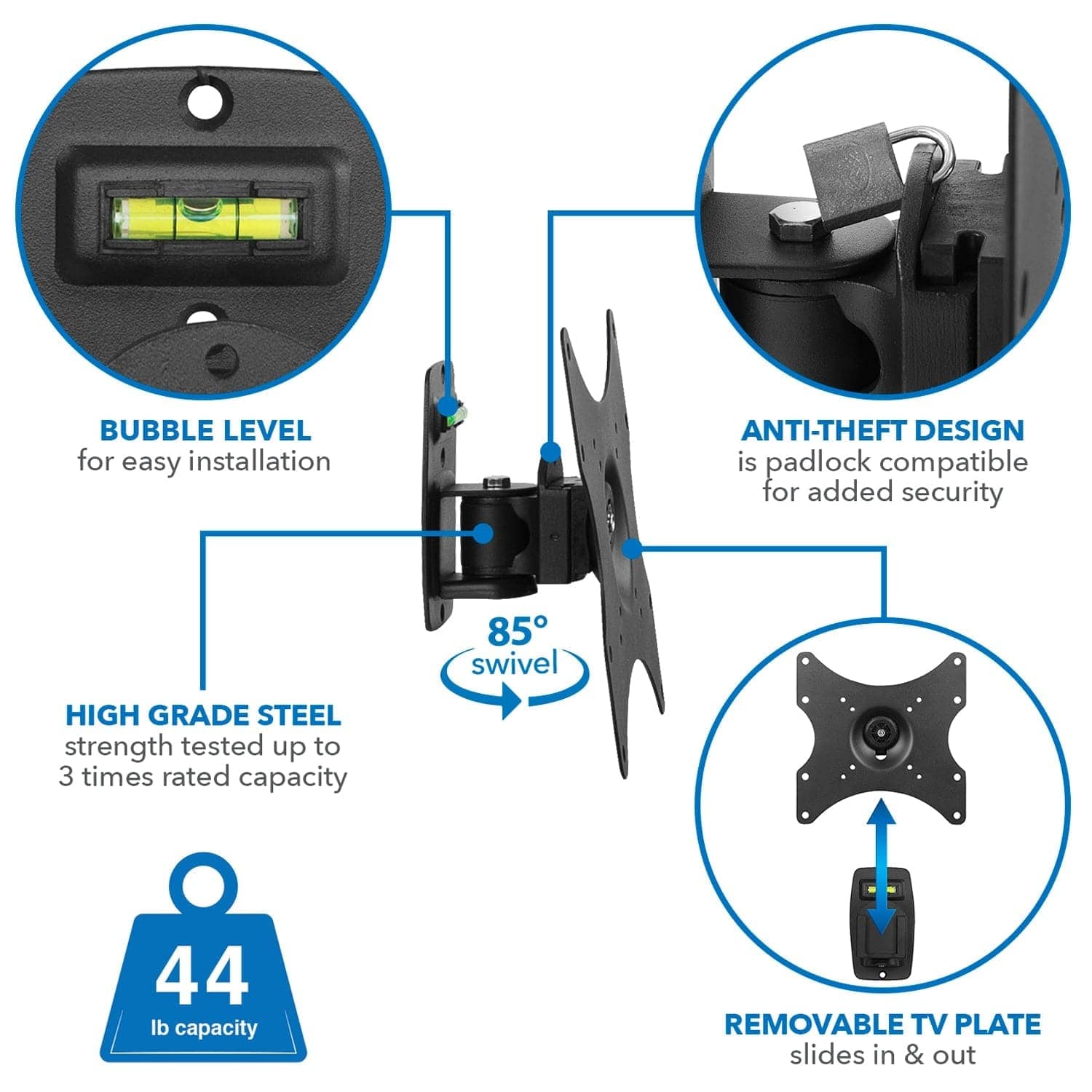 BUBBLE LEVEL
for easy installation

ANTI-THEFT DESIGN
is padlock compatible for added security

85°
swivel

HIGH GRADE STEEL
strength tested up to 3 times rated capacity

44
lb capacity

REMOVABLE TV PLATE
slides in & out