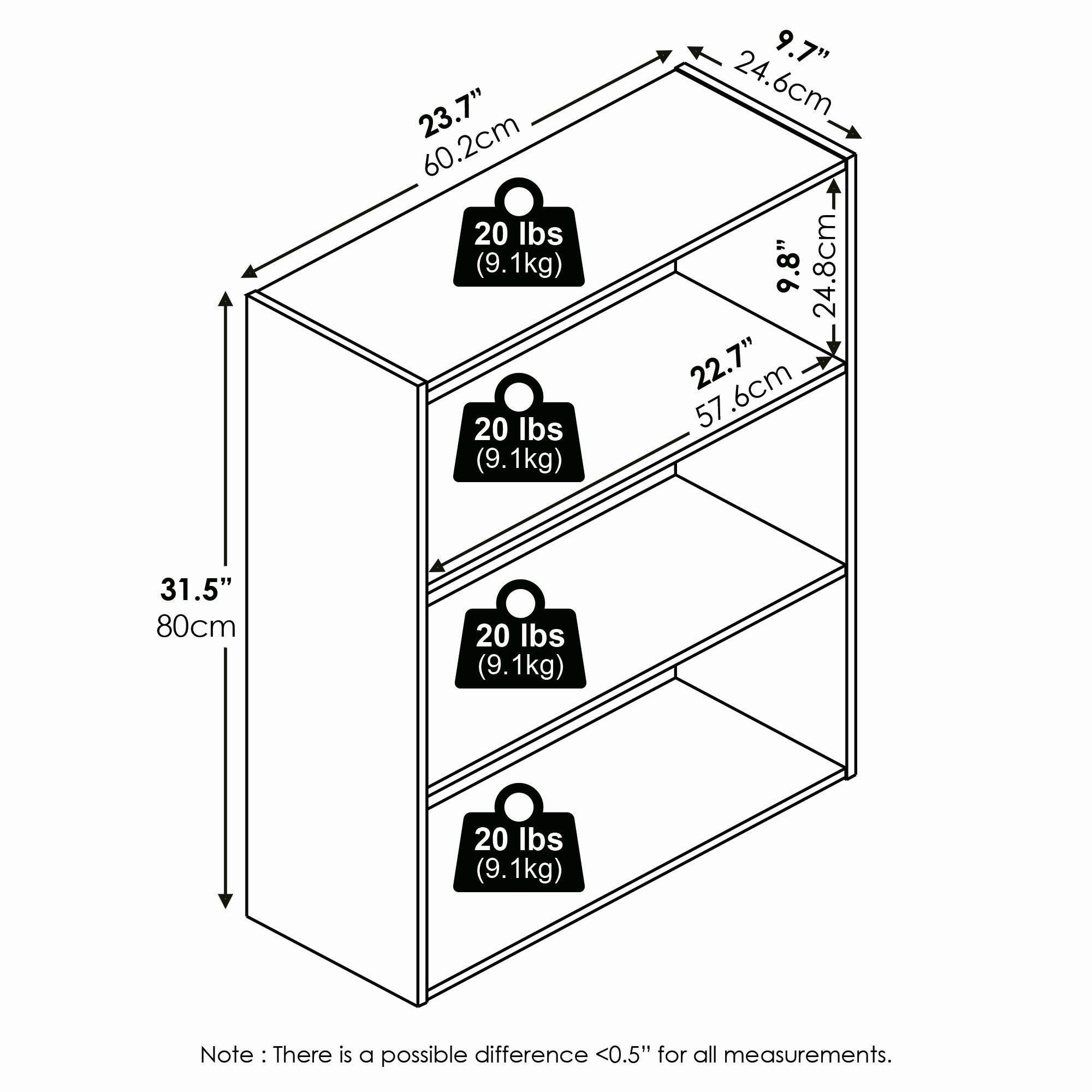 23.7”
60.2cm

9.7”
24.6cm

20 lbs
(9.1kg)

9.8”
24.8cm

22.7”
57.6cm

20 lbs
(9.1kg)

31.5”
80cm

20 lbs
(9.1kg)

20 lbs
(9.1kg)

Note : There is a possible difference <0.5” for all measurements.