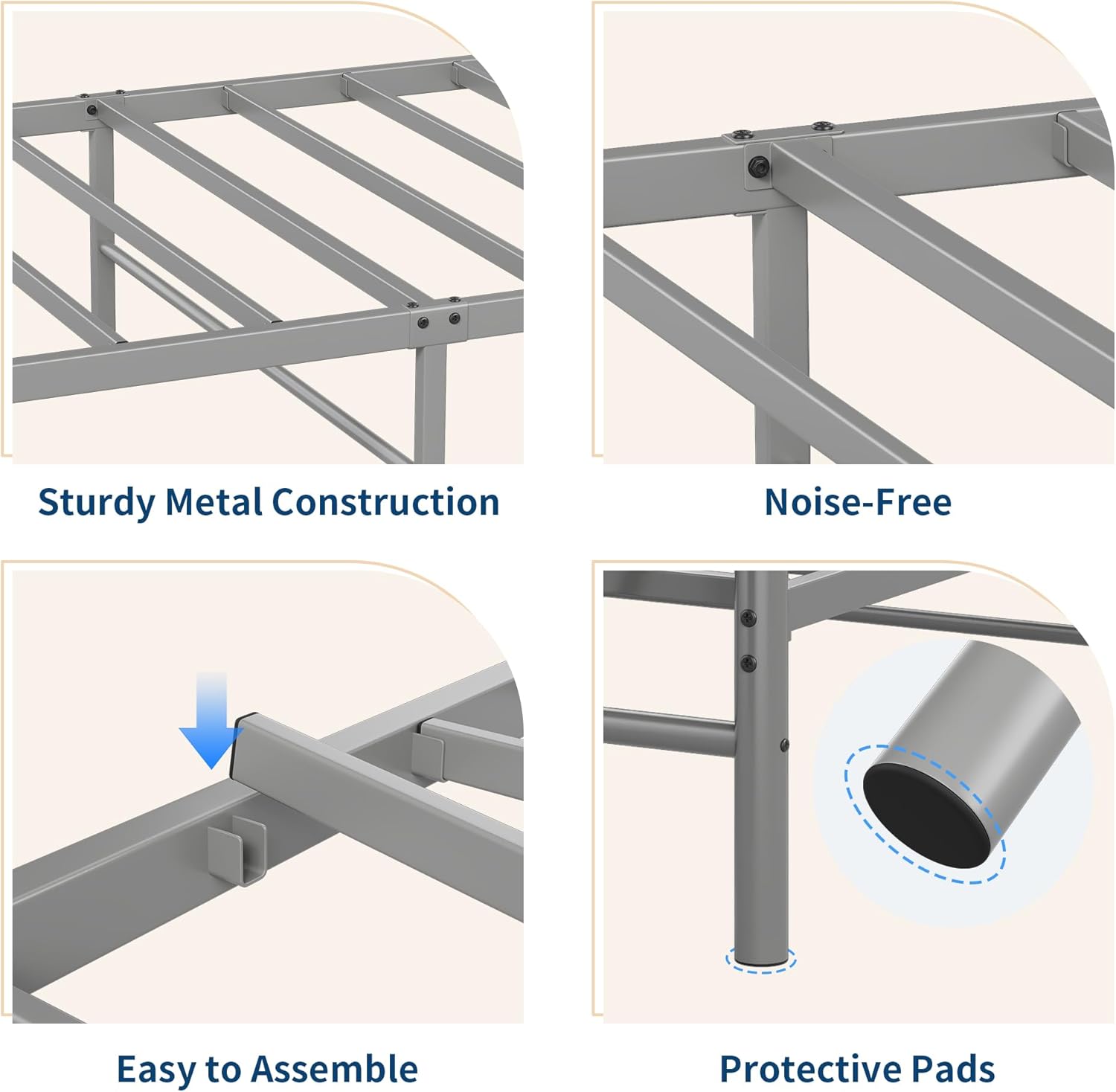 Sturdy Metal Construction

Noise-Free

Easy to Assemble

Protective Pads