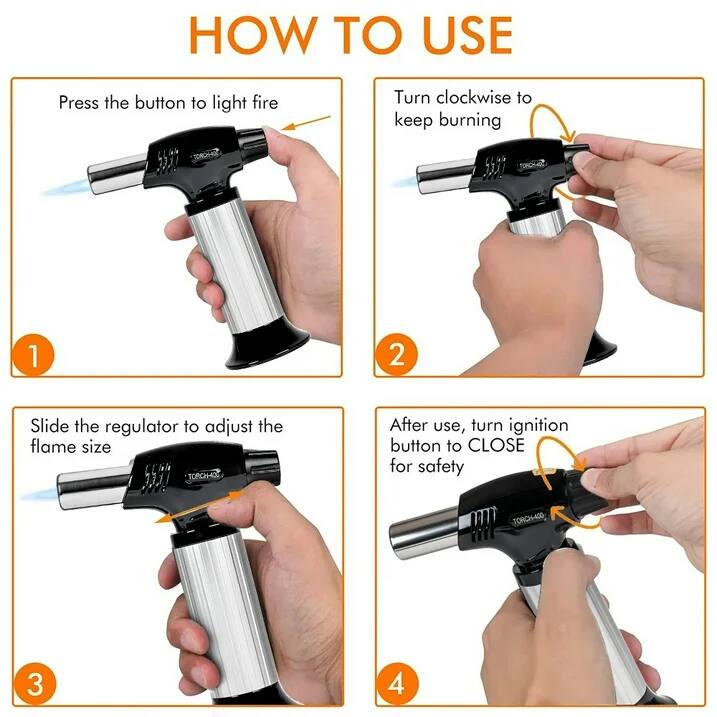 HOW TO USE

Press the button to light fire

TORCH-400

1

Turn clockwise to keep burning

TORCH-400

2

Slide the regulator to adjust the flame size

TORCH-400

3

After use, turn ignition button to CLOSE for safety

TORCH-400

4