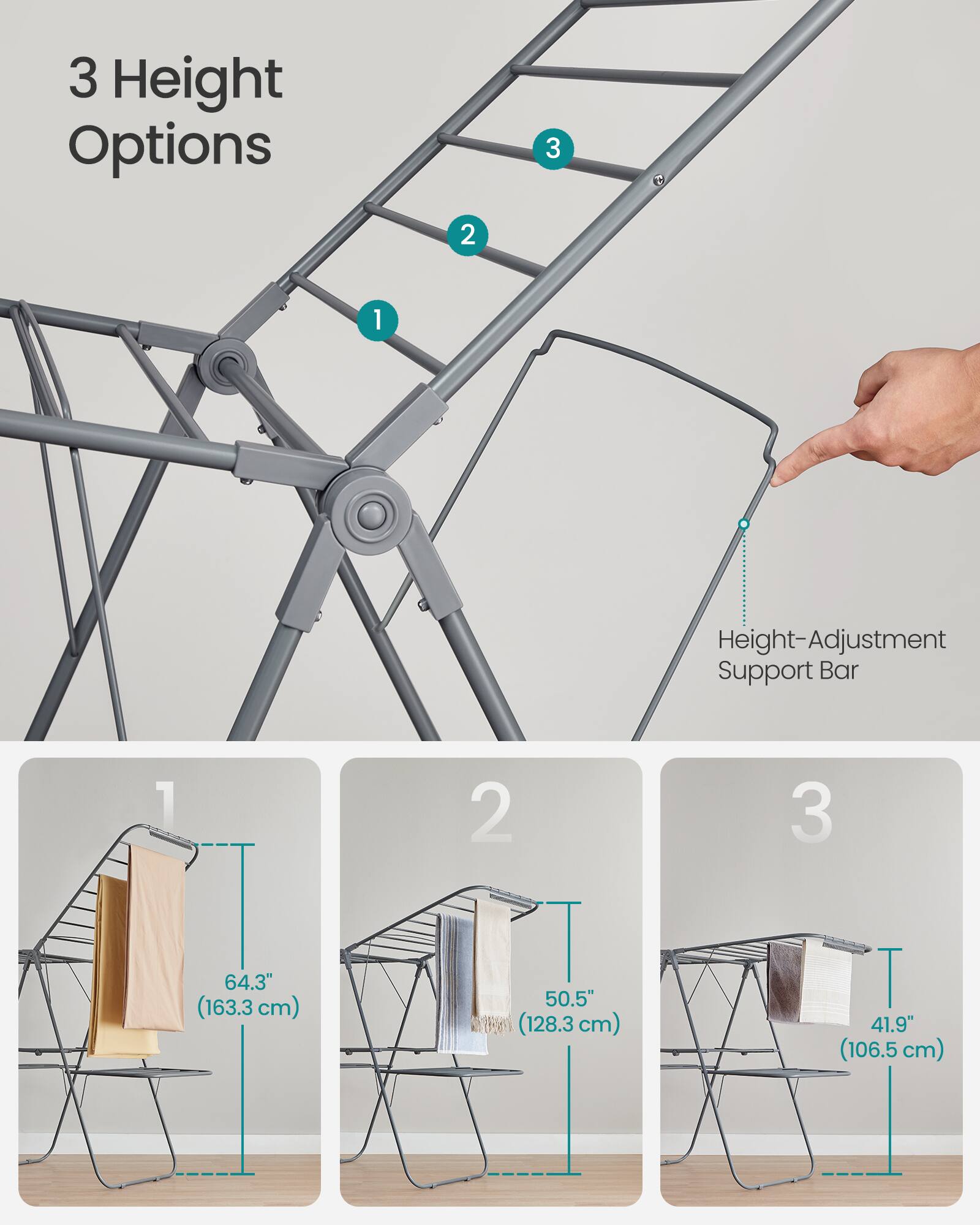 3 Height Options

3

2

1

Height-Adjustment Support Bar

1

64.3"
(163.3 cm)

2

50.5"
(128.3 cm)

3

41.9"
(106.5 cm)