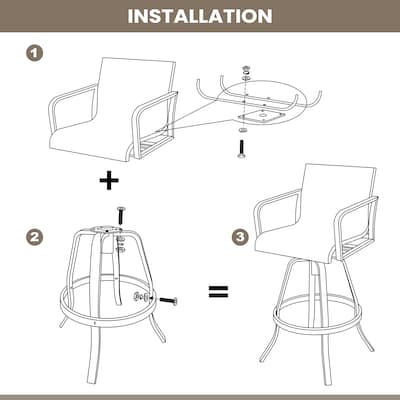 INSTALLATION

1

+

2

=

3