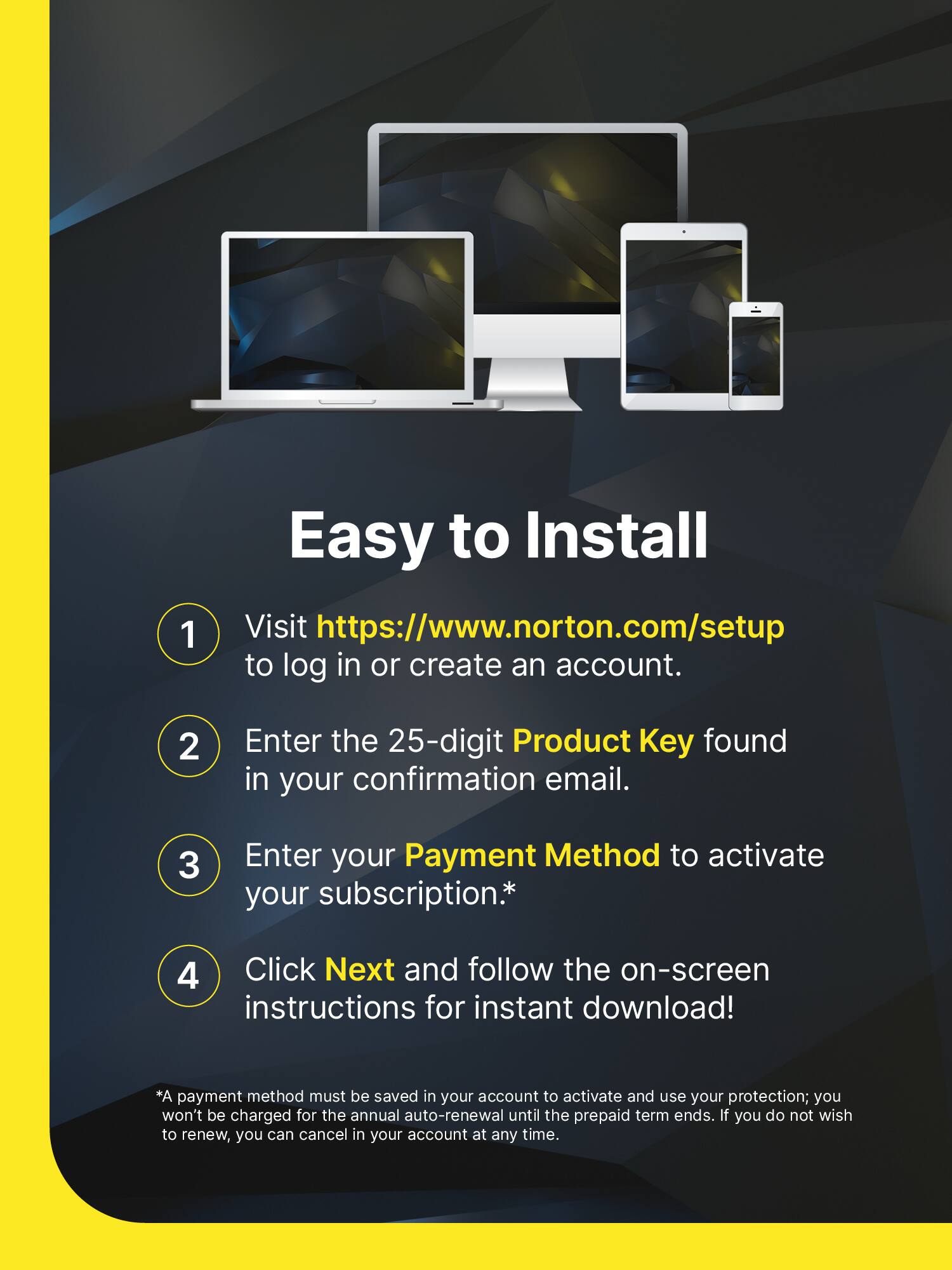 Easy to Install

1 Visit https://www.norton.com/setup to log in or create an account.

2 Enter the 25-digit Product Key found in your confirmation email.

3 Enter your Payment Method to activate your subscription.*

4 Click Next and follow the on-screen instructions for instant download!

*A payment method must be saved in your account to activate and use your protection; you won't be charged for the annual auto-renewal until the prepaid term ends. If you do not wish to renew, you can cancel in your account at any time.