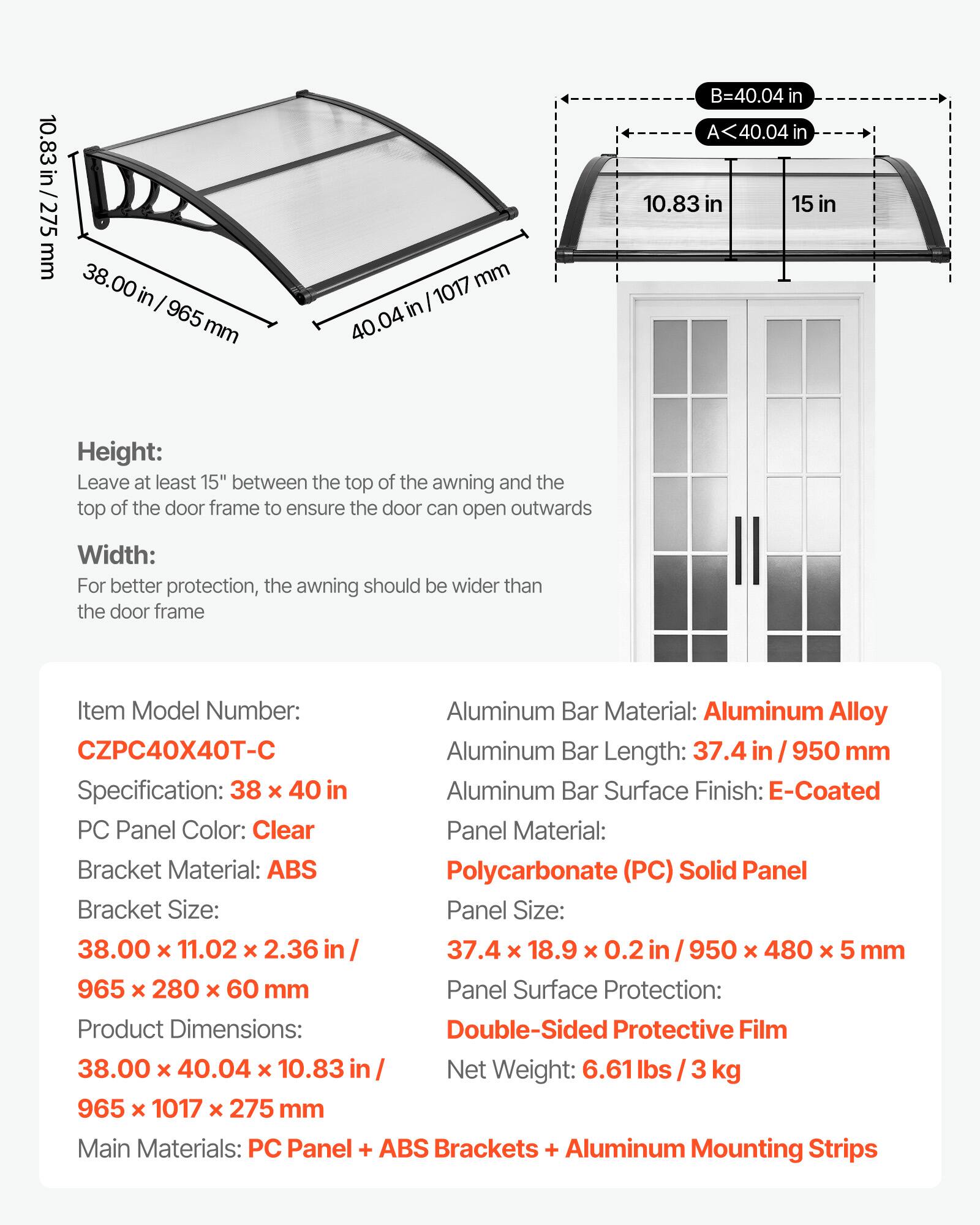 10.83 in / 275 mm

38.00 in / 965 mm

40.04 in / 1017 mm

B=40.04 in

A<40.04 in

10.83 in

15 in

Height:
Leave at least 15" between the top of the awning and the top of the door frame to ensure the door can open outwards

Width:
For better protection, the awning should be wider than the door frame

Item Model Number:
CZPC40X40T-C
Specification: 38 × 40 in
PC Panel Color: Clear
Bracket Material: ABS
Bracket Size:
38.00 × 11.02 × 2.36 in / 965 × 280 × 60 mm
Product Dimensions:
38.00 × 40.04 × 10.83 in / 965 × 1017 × 275 mm

Aluminum Bar Material: Aluminum Alloy
Aluminum Bar Length: 37.4 in / 950 mm
Aluminum Bar Surface Finish: E-Coated
Panel Material:
Polycarbonate (PC) Solid Panel
Panel Size:
37.4 × 18.9 × 0.2 in / 950 × 480 × 5 mm
Panel Surface Protection:
Double-Sided Protective Film
Net Weight: 6.61 lbs / 3 kg

Main Materials: PC Panel + ABS Brackets + Aluminum Mounting Strips