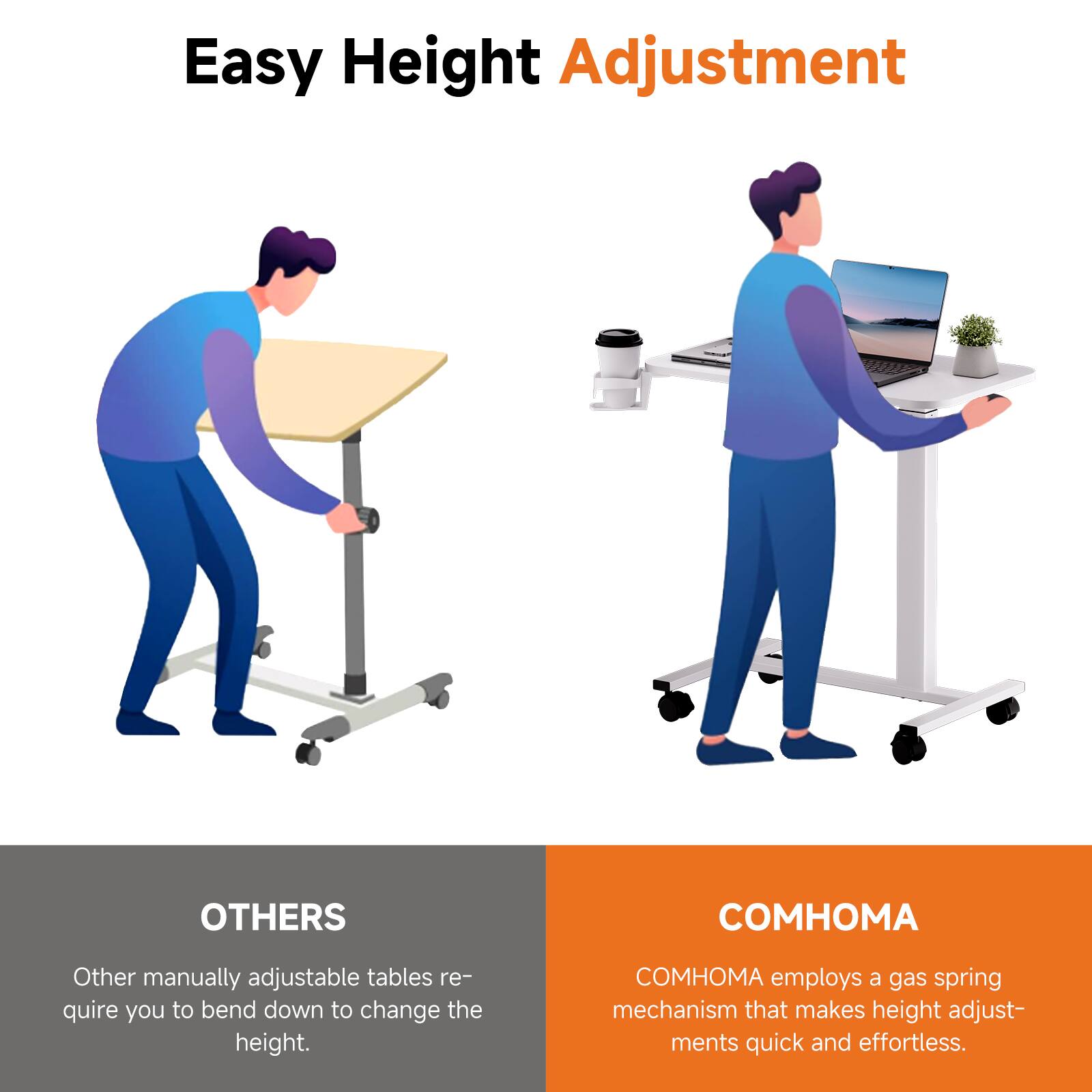 Easy Height Adjustment

OTHERS

Other manually adjustable tables require you to bend down to change the height.

COMHOMA

COMHOMA employs a gas spring mechanism that makes height adjustments quick and effortless.