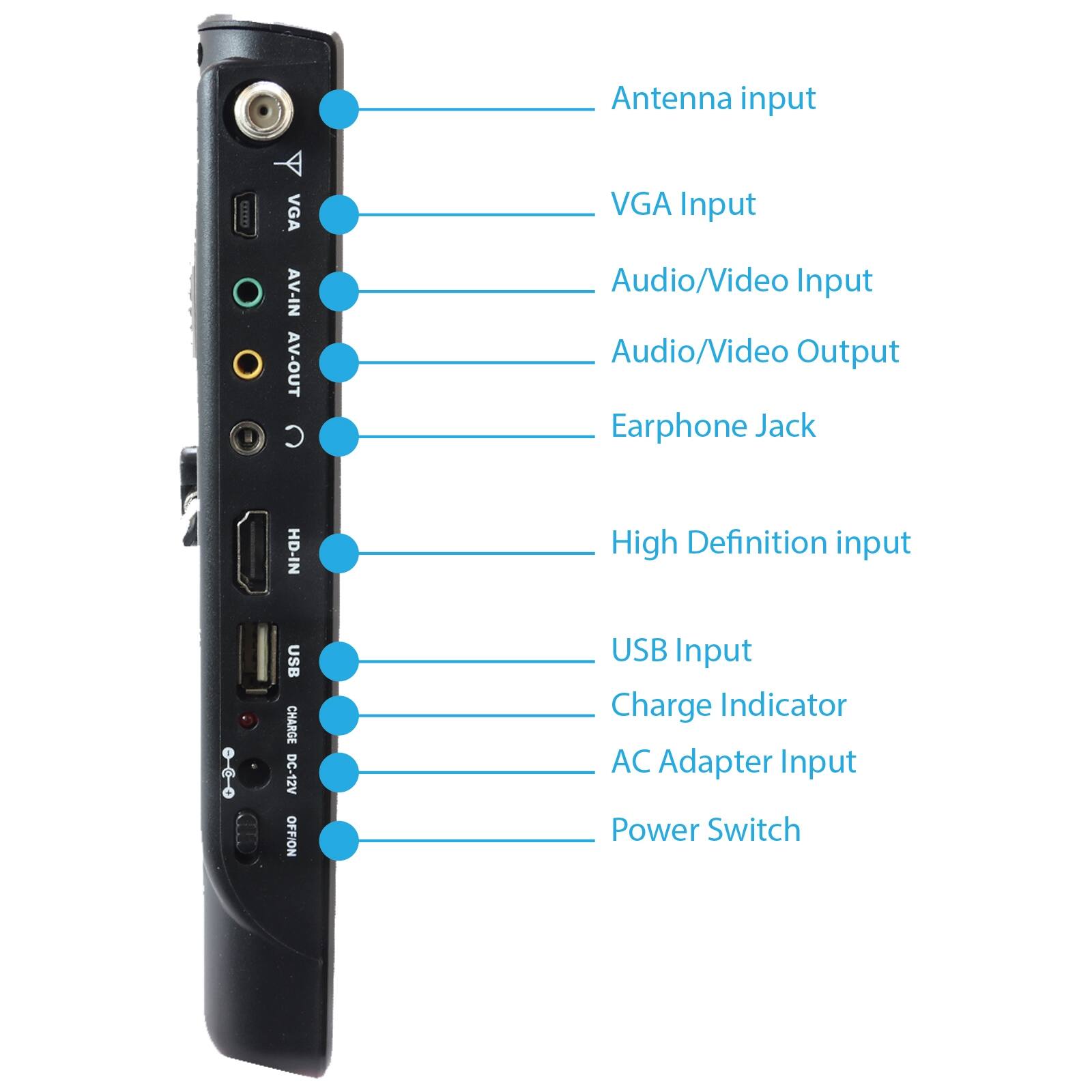 VGA
AV-IN
AV-OUT
HD-IN
USB
CHARGE
DC-12V
OFF/ON

Antenna input
VGA Input
Audio/Video Input
Audio/Video Output
Earphone Jack
High Definition input
USB Input
Charge Indicator
AC Adapter Input
Power Switch