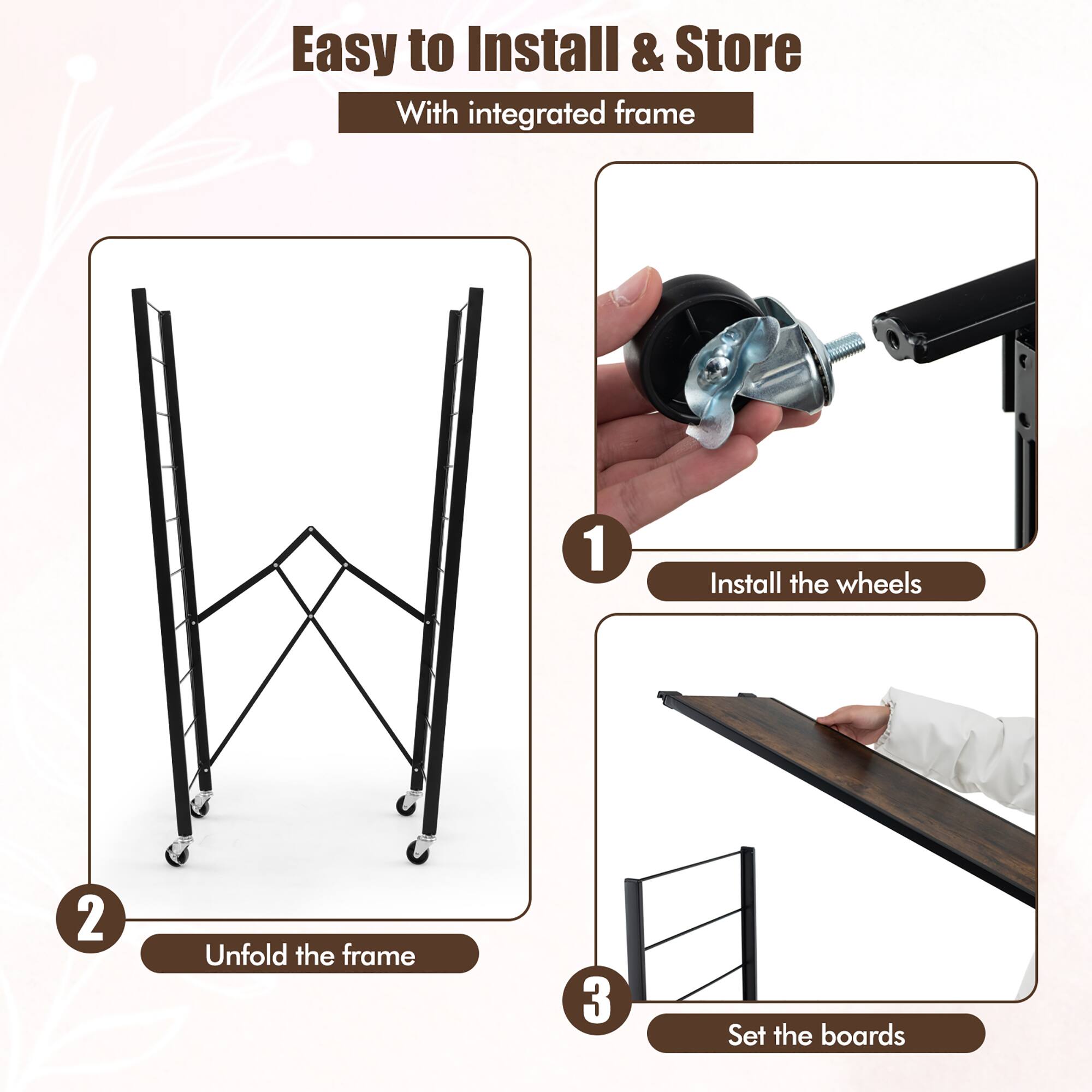 Easy to Install & Store

With integrated frame

1

Install the wheels

2

Unfold the frame

3

Set the boards