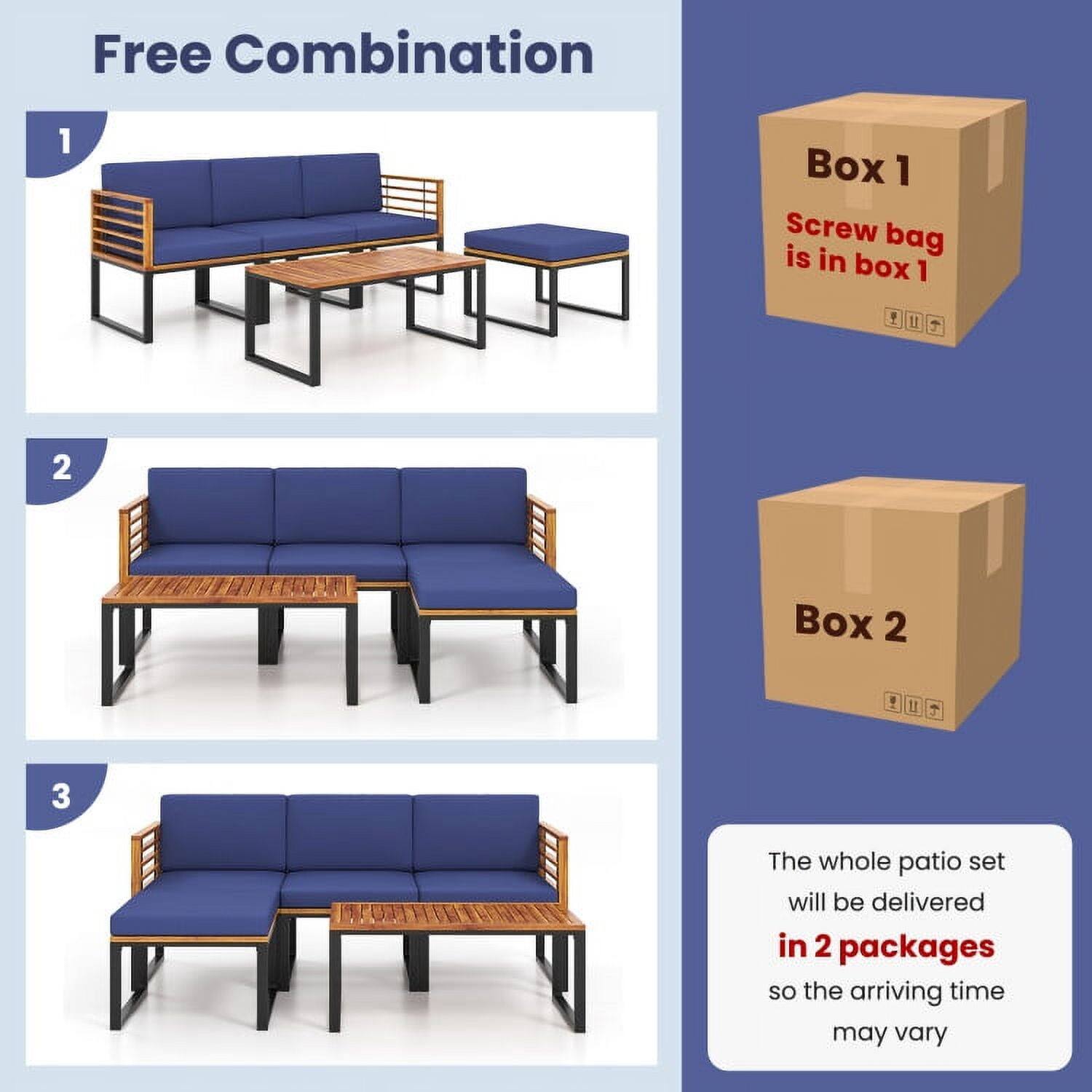 Free Combination

1

2

3

Box 1

Screw bag is in box 1

Box 2

The whole patio set will be delivered in 2 packages so the arriving time may vary