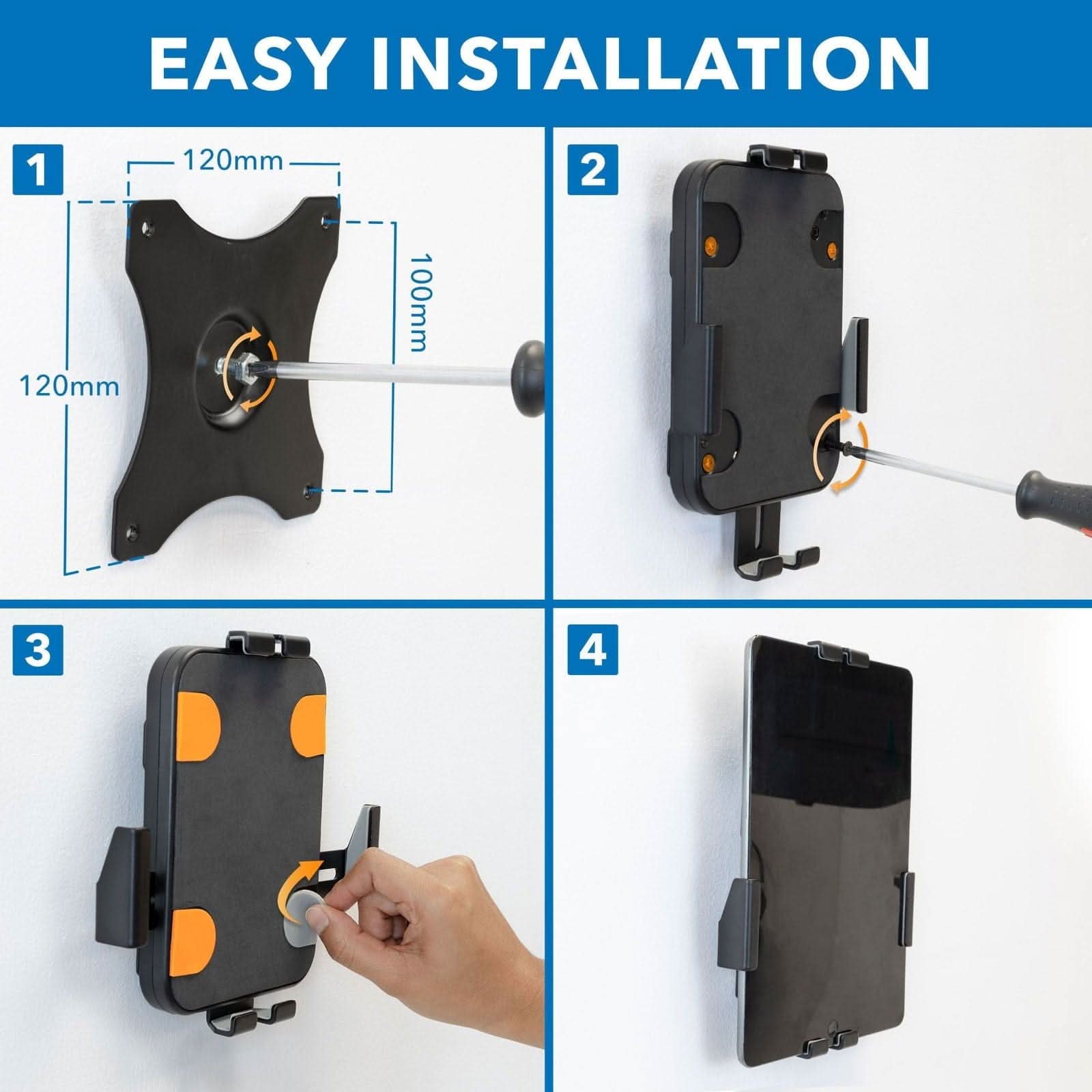 EASY INSTALLATION

1

120mm

100mm

120mm

2

3

4