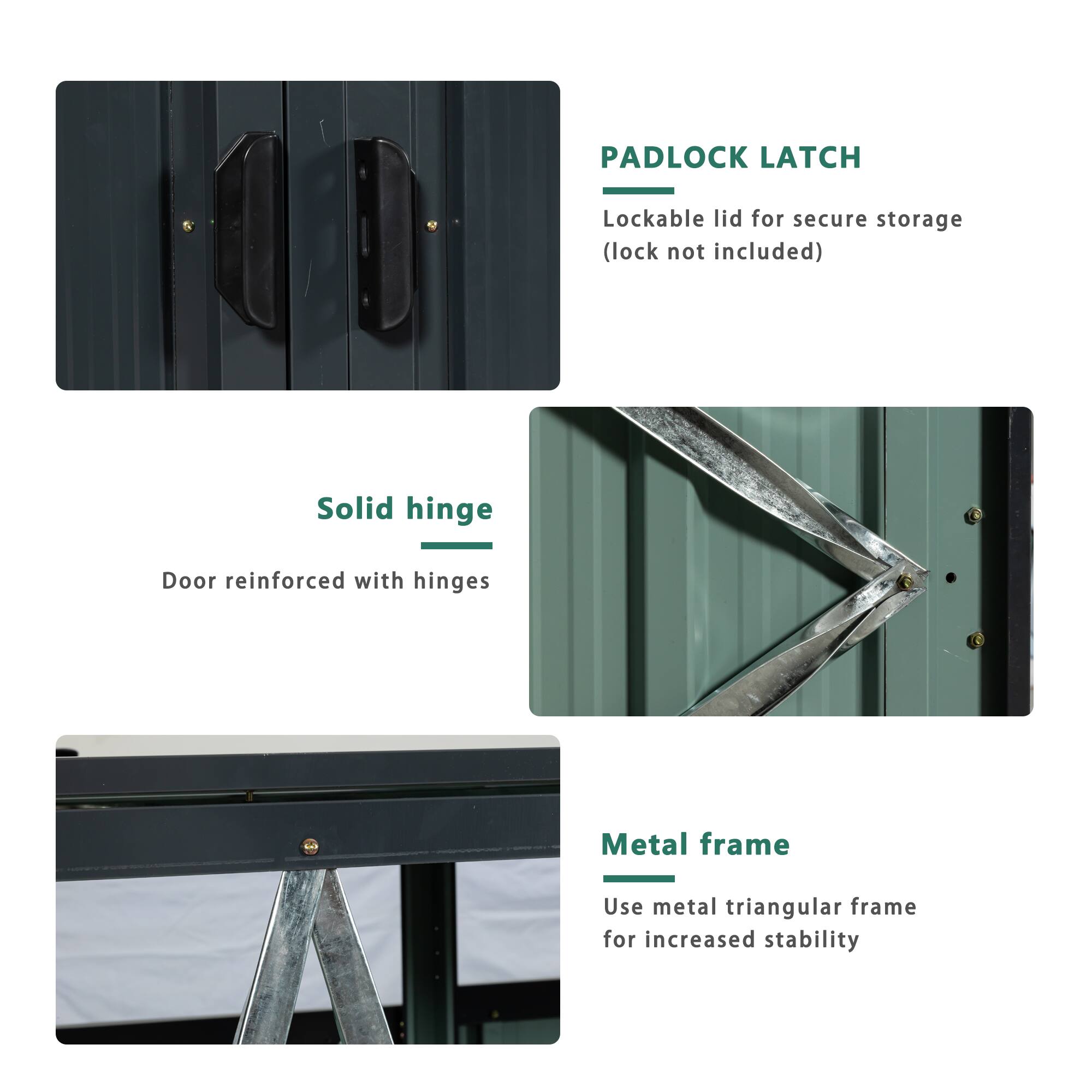 PADLOCK LATCH

Lockable lid for secure storage (lock not included)

Solid hinge

Door reinforced with hinges

Metal frame

Use metal triangular frame for increased stability