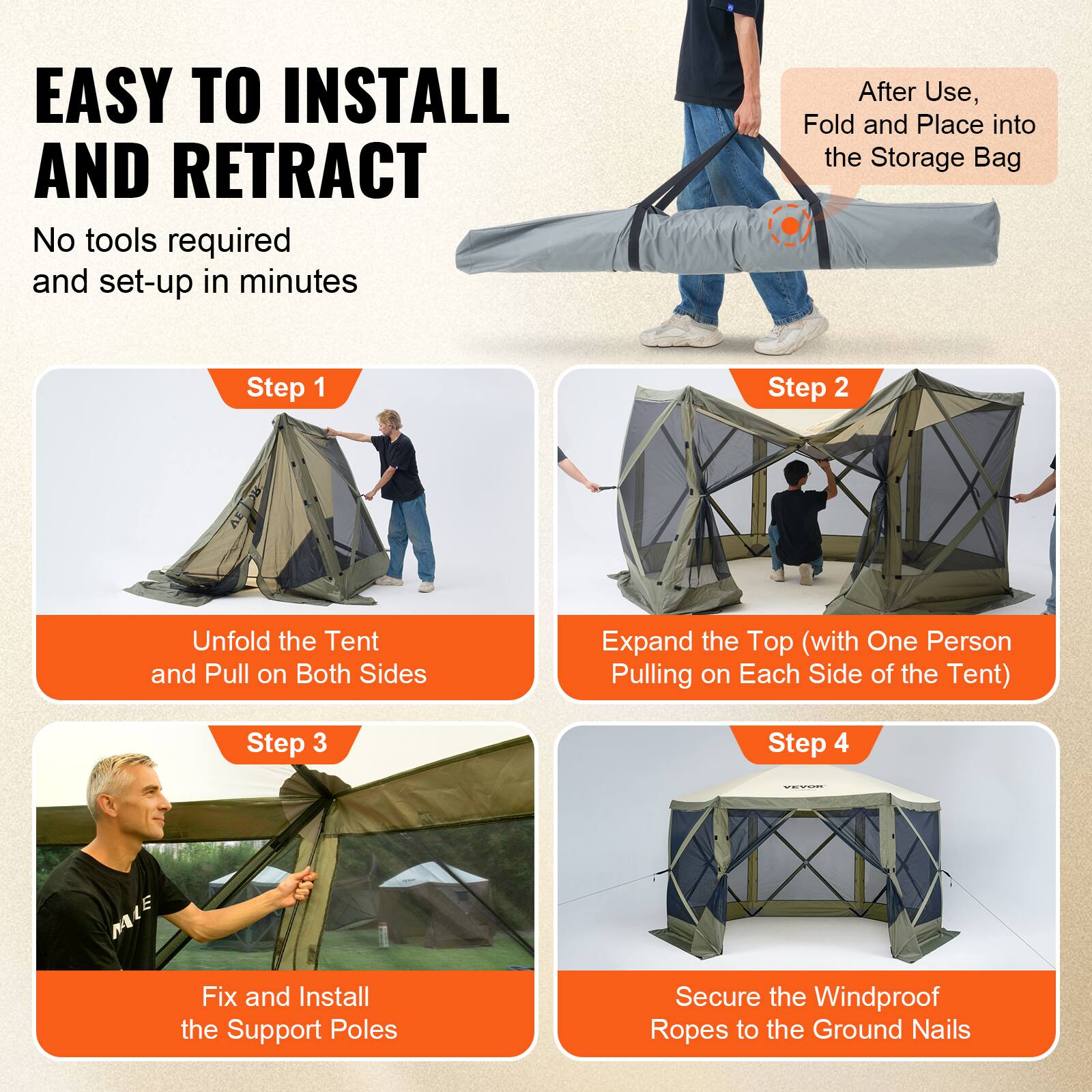 EASY TO INSTALL AND RETRACT

No tools required and set-up in minutes

After Use, Fold and Place into the Storage Bag

Step 1

Unfold the Tent and Pull on Both Sides

Step 2

Expand the Top (with One Person Pulling on Each Side of the Tent)

Step 3

Fix and Install the Support Poles

Step 4

VEVOR

Secure the Windproof Ropes to the Ground Nails