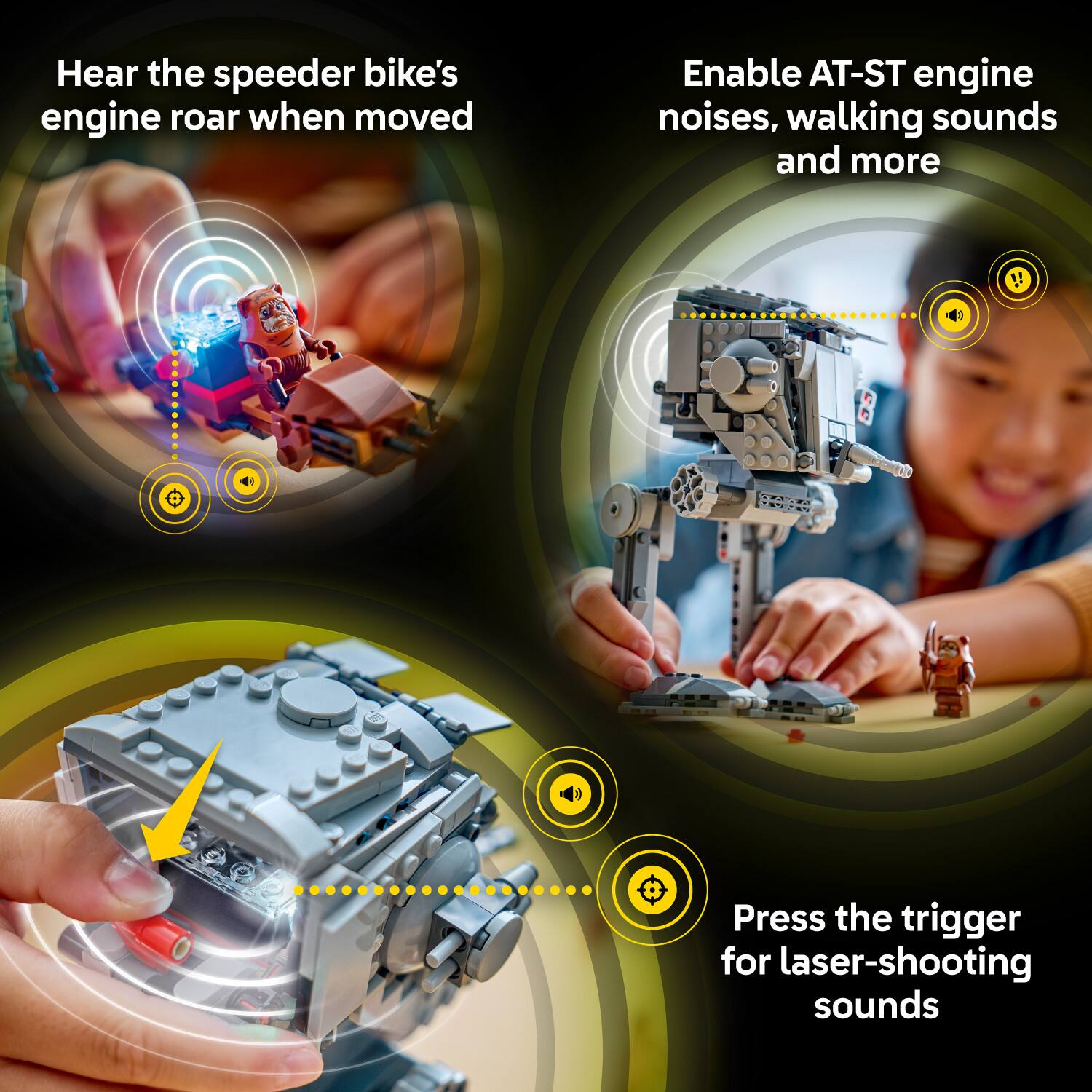 Hear the speeder bike's engine roar when moved

Enable AT-ST engine noises, walking sounds and more

Press the trigger for laser-shooting sounds