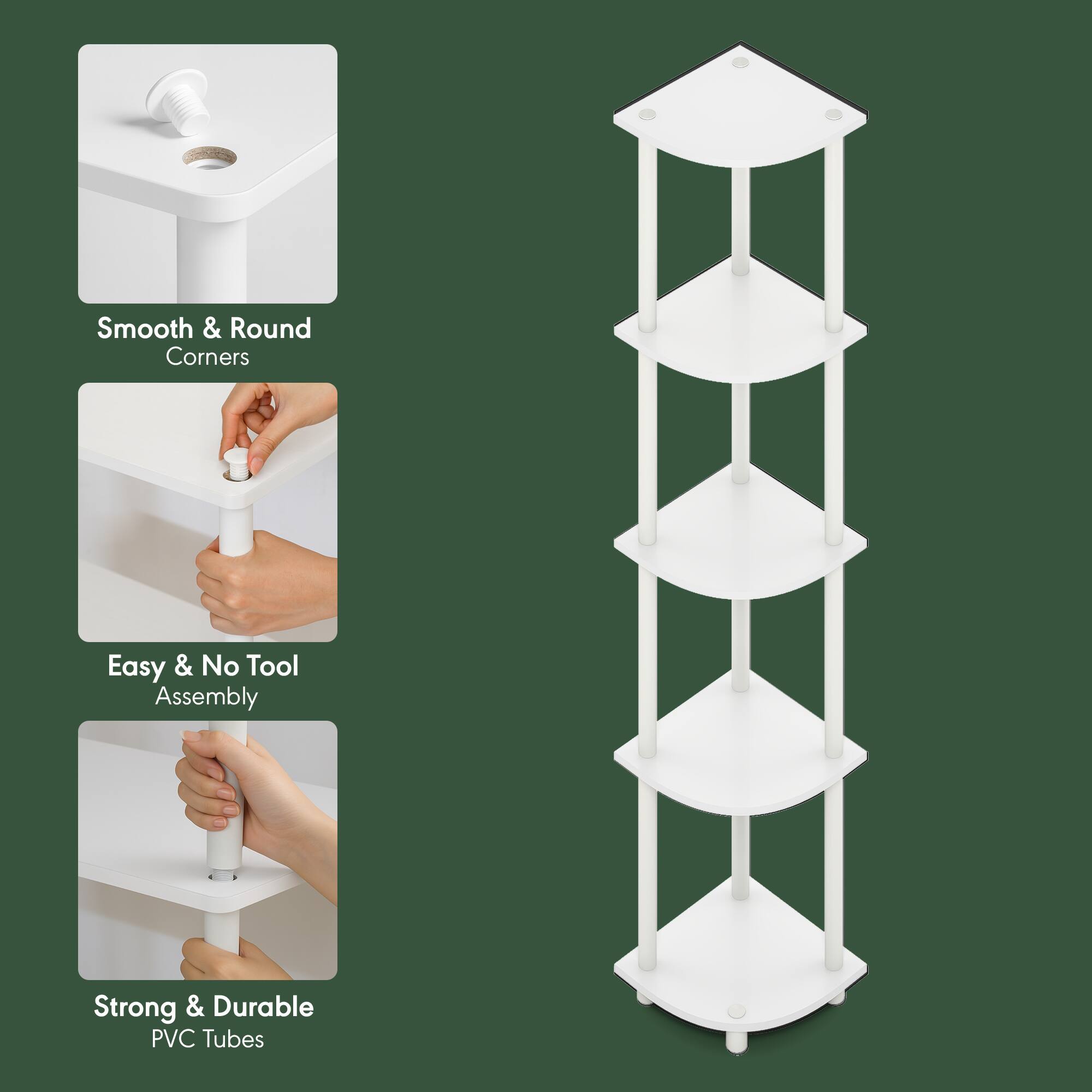 Smooth & Round
Corners

Easy & No Tool
Assembly

Strong & Durable
PVC Tubes