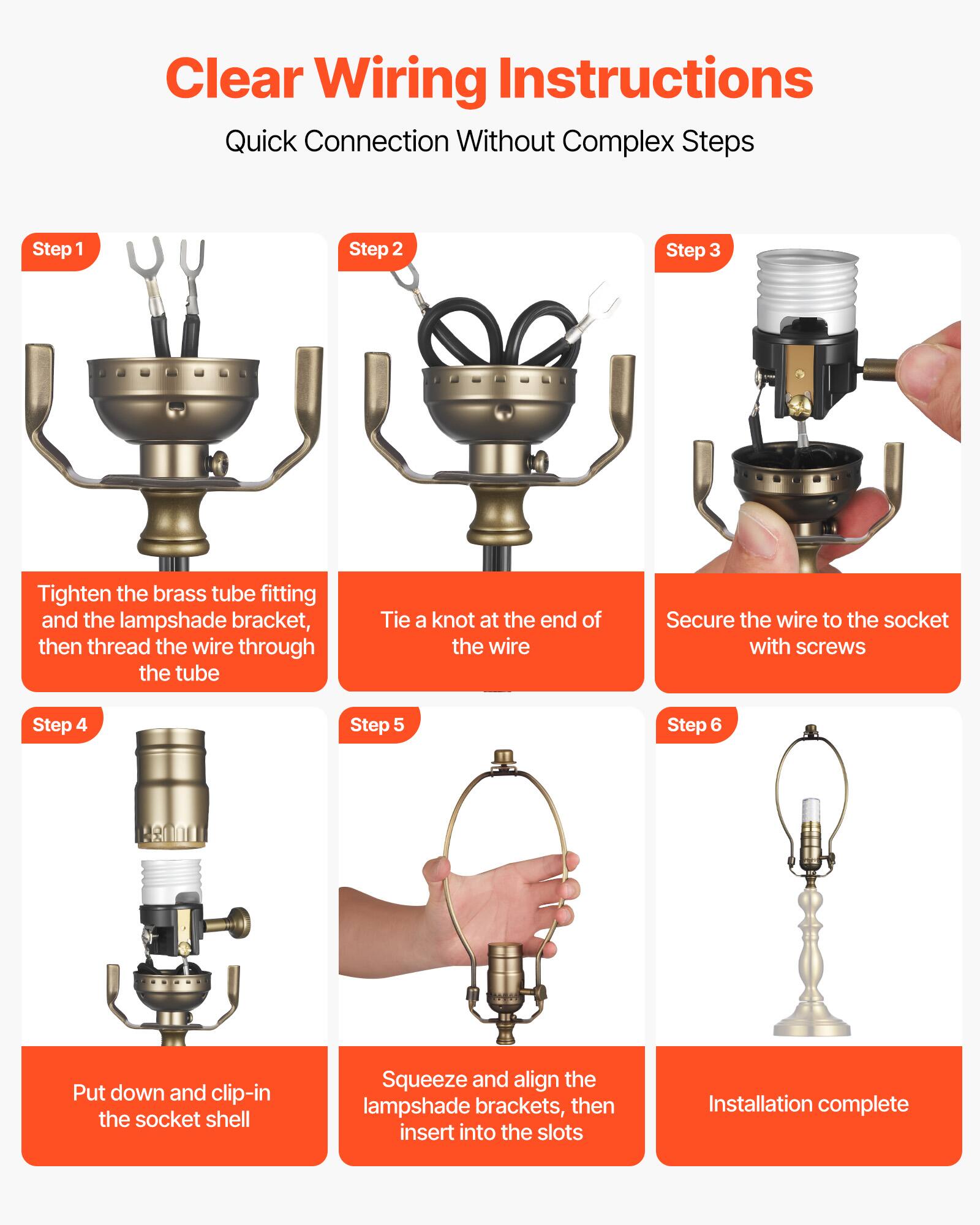 Clear Wiring Instructions

Quick Connection Without Complex Steps

Step 1

Tighten the brass tube fitting and the lampshade bracket, then thread the wire through the tube

Step 2

Tie a knot at the end of the wire

Step 3

Secure the wire to the socket with screws

Step 4

Put down and clip-in the socket shell

Step 5

Squeeze and align the lampshade brackets, then insert into the slots

Step 6

Installation complete