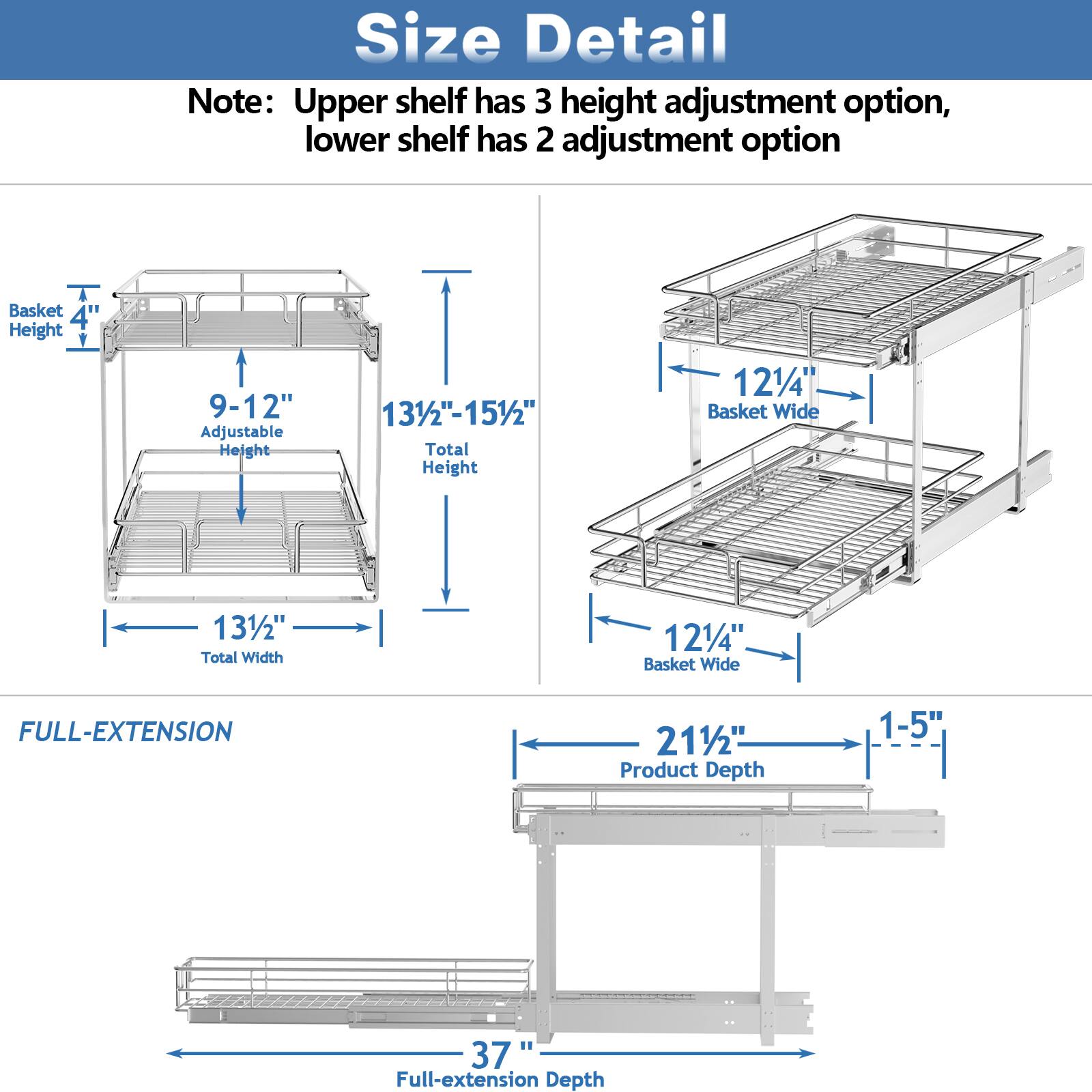 Size Detail

Note： Upper shelf has 3 height adjustment option, lower shelf has 2 adjustment option

Basket Height 4"

9-12"
Adjustable Height

13½"-15½"
Total Height

13½"
Total Width

12¼"
Basket Wide

12¼"
Basket Wide

FULL-EXTENSION

21½"
Product Depth

1-5"

37 "
Full-extension Depth