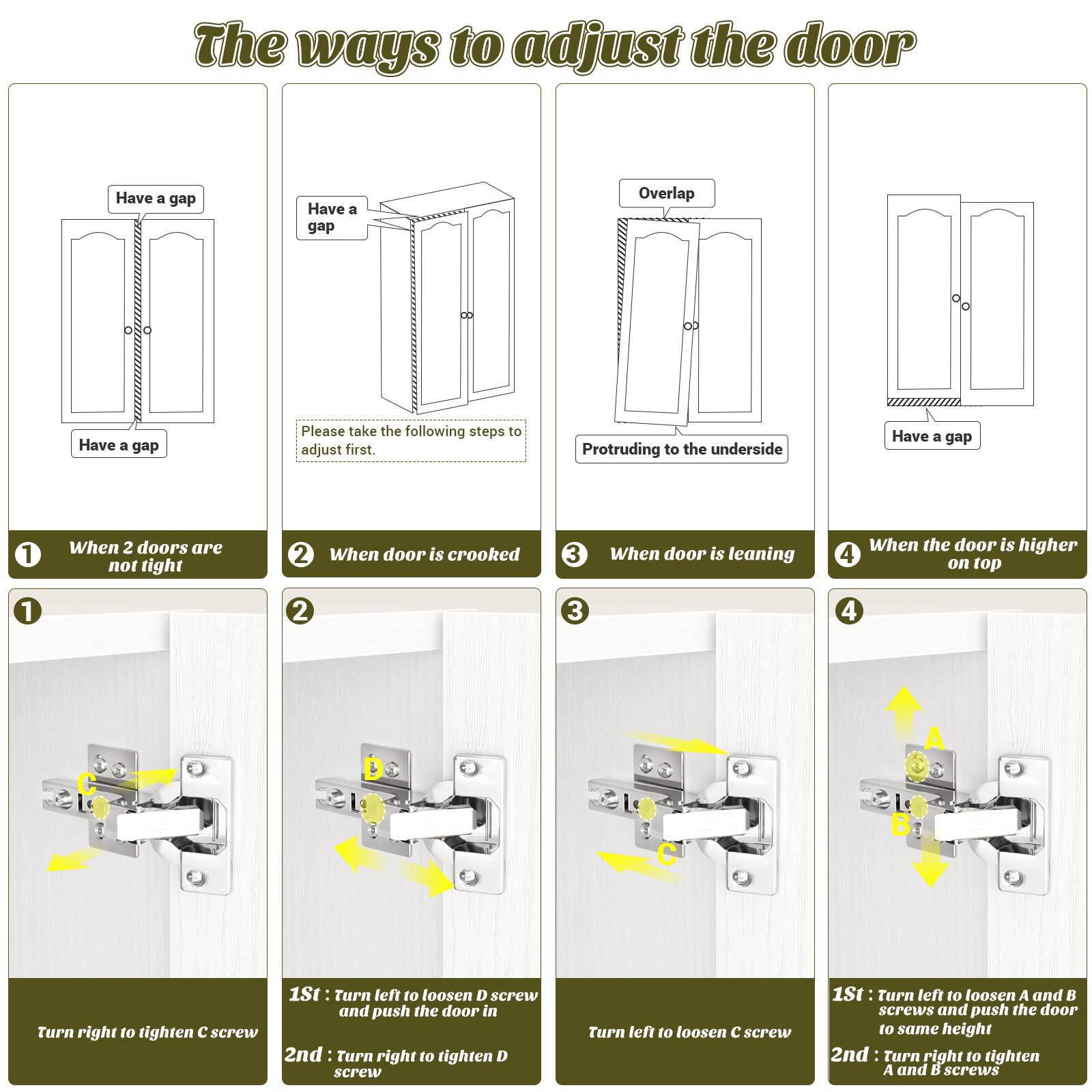 The ways to adjust the door

Have a gap

Have a gap

1 When 2 doors are not tight

Have a gap

Please take the following steps to adjust first.

2 When door is crooked

Overlap

Protruding to the underside

3 When door is leaning

Have a gap

4 When the door is higher on top

1

C

Turn right to tighten C screw

2

D

1St : Turn left to loosen D screw and push the door in

2nd : Turn right to tighten D screw

3

C

Turn left to loosen C screw

4

A

B

1St : Turn left to loosen A and B screws and push the door to same height

2nd : Turn right to tighten A and B screws