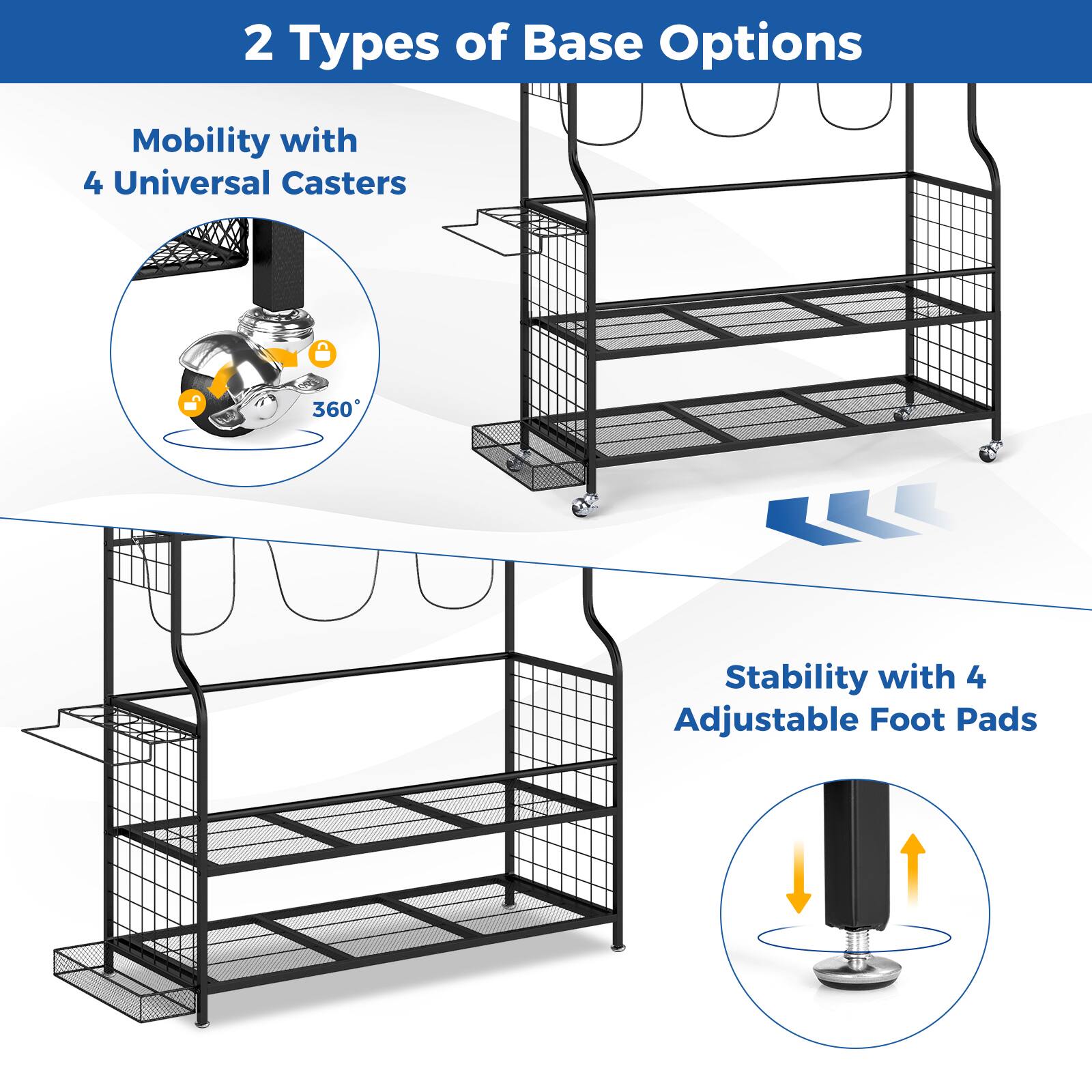 2 Types of Base Options

Mobility with 4 Universal Casters

360°

Stability with 4 Adjustable Foot Pads