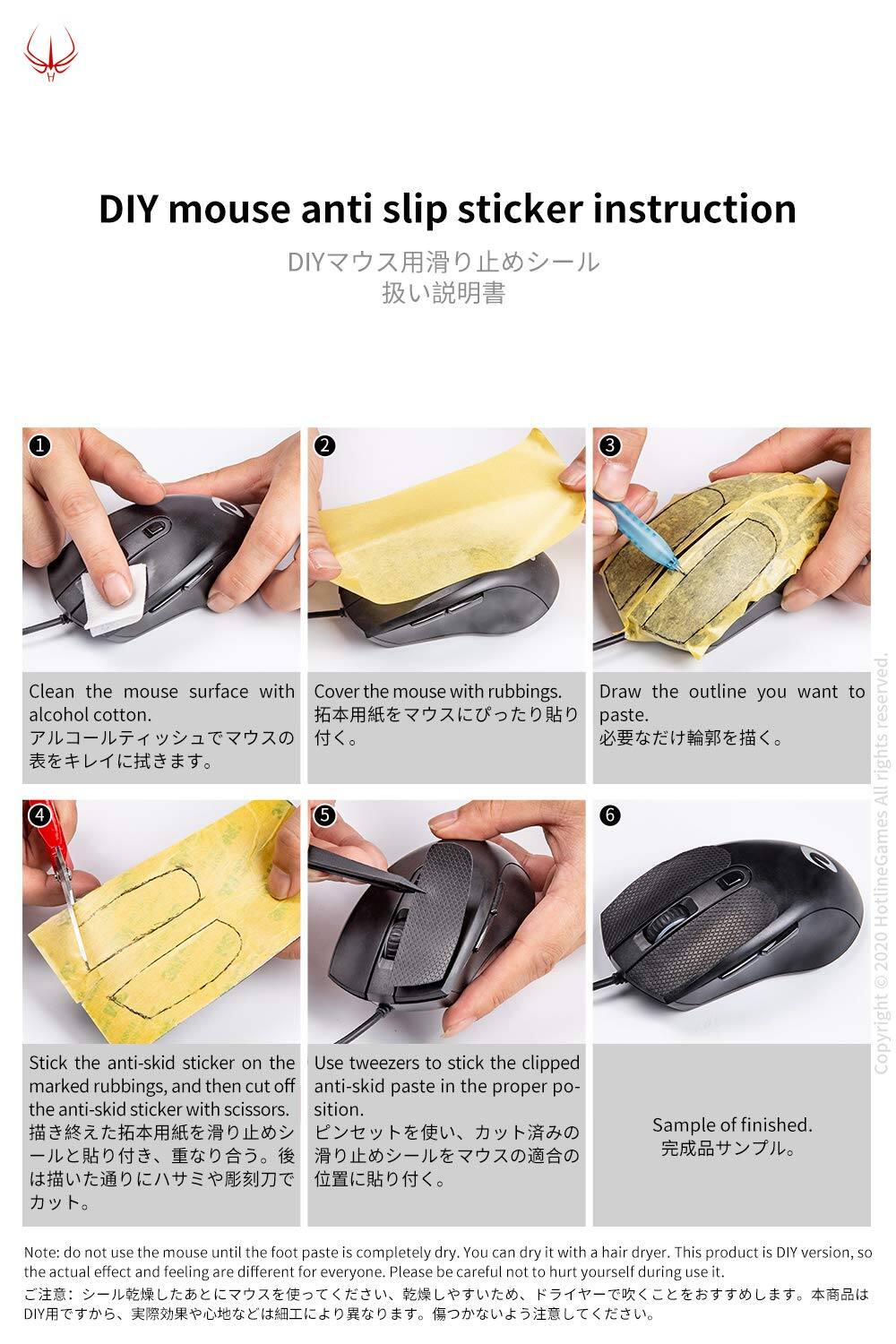 DIY mouse anti slip sticker instruction

DIYマウス用滑り止めシール
扱い説明書

1
Clean the mouse surface with alcohol cotton.
アルコールティッシュでマウスの表をキレイに拭きます。

2
Cover the mouse with rubbings.
拓本用紙をマウスにぴったり貼り付く。

3
Draw the outline you want to paste.
必要なだけ輪郭を描く。

4
Stick the anti-skid sticker on the marked rubbings, and then cut off the anti-skid sticker with scissors.
描き終えた拓本用紙を滑り止めシールと貼り付き、重なり合う。後は描いた通りにハサミや彫刻刀でカット。

5
Use tweezers to stick the clipped anti-skid paste in the proper position.
ピンセットを使い、カット済みの滑り止めシールをマウスの適合の位置に貼り付く。

6
Sample of finished.
完成品サンプル。

Copyright © 2020 HotlineGames All rights reserved.

Note: do not use the mouse until the foot paste is completely dry. You can dry it with a hair dryer. This product is DIY version, so the actual effect and feeling are different for everyone. Please be careful not to hurt yourself during use it.
ご注意：シール乾燥したあとにマウスを使ってください、乾燥しやすいため、ドライヤーで吹くことをおすすめします。本商品はDIY用ですから、実際効果や心地などは細工により異なります。傷つかないよう注意してください。