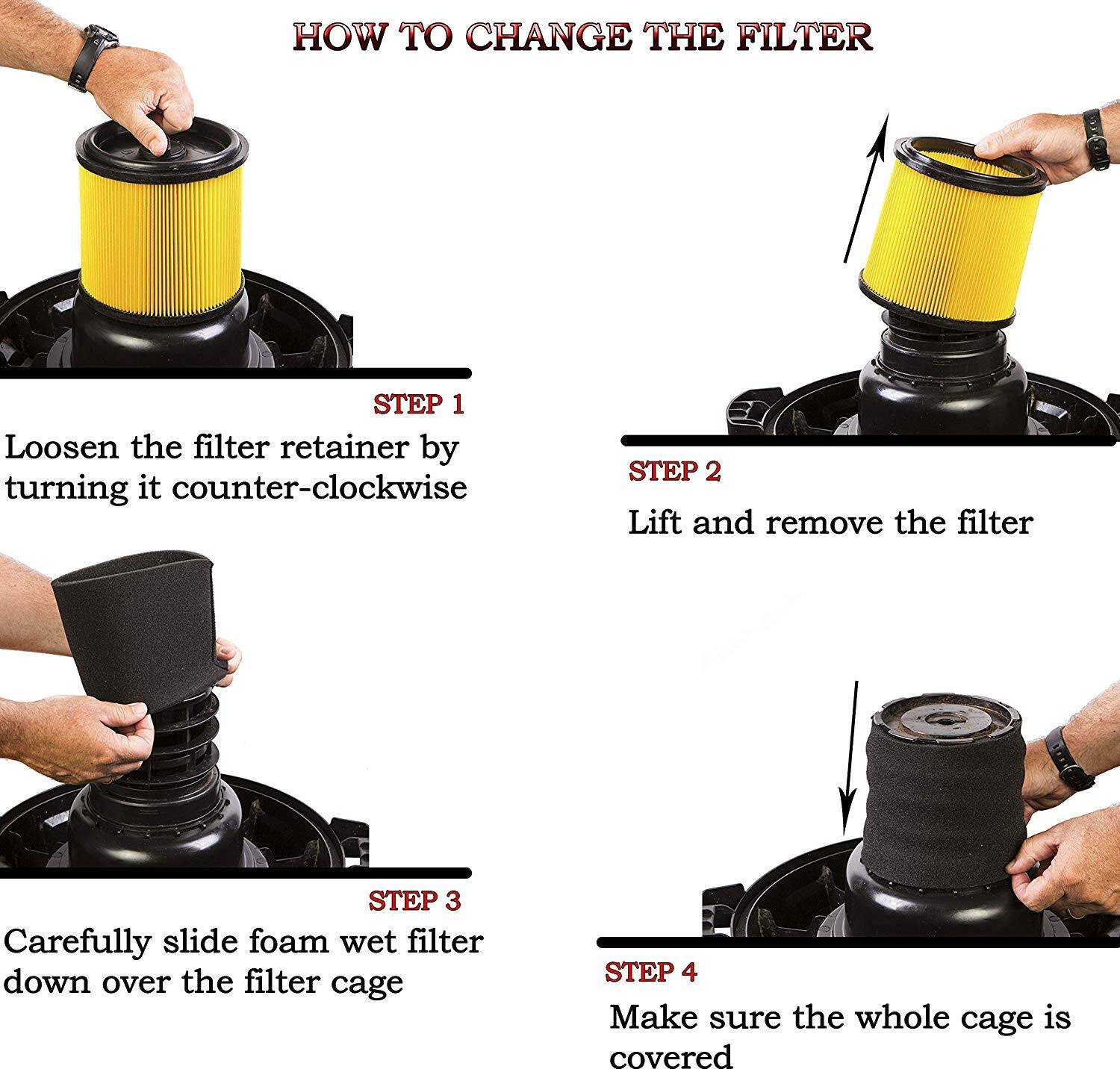 HOW TO CHANGE THE FILTER

STEP 1
Loosen the filter retainer by turning it counter-clockwise

STEP 2
Lift and remove the filter

STEP 3
Carefully slide foam wet filter down over the filter cage

STEP 4
Make sure the whole cage is covered