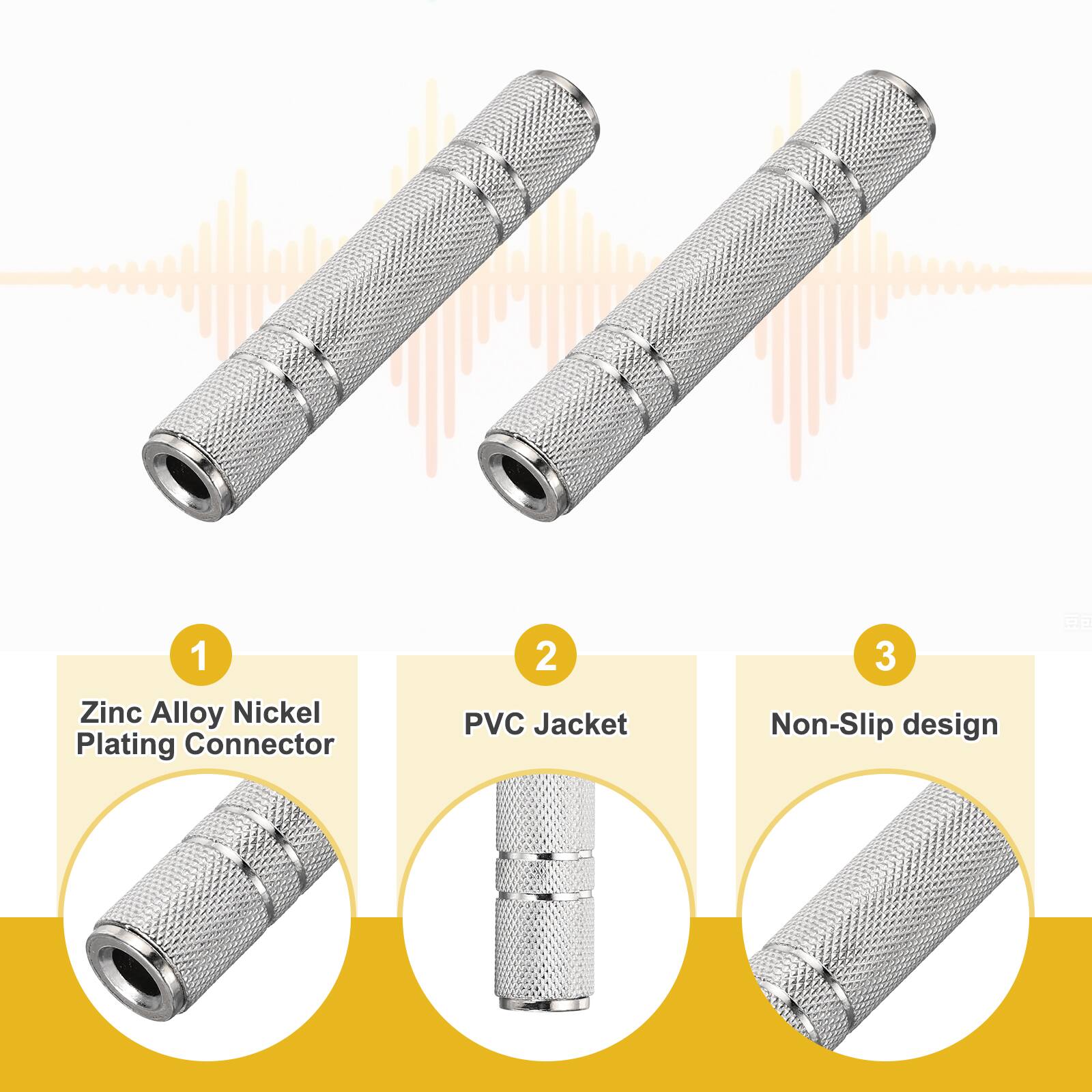 1
Zinc Alloy Nickel Plating Connector

2
PVC Jacket

3
Non-Slip design