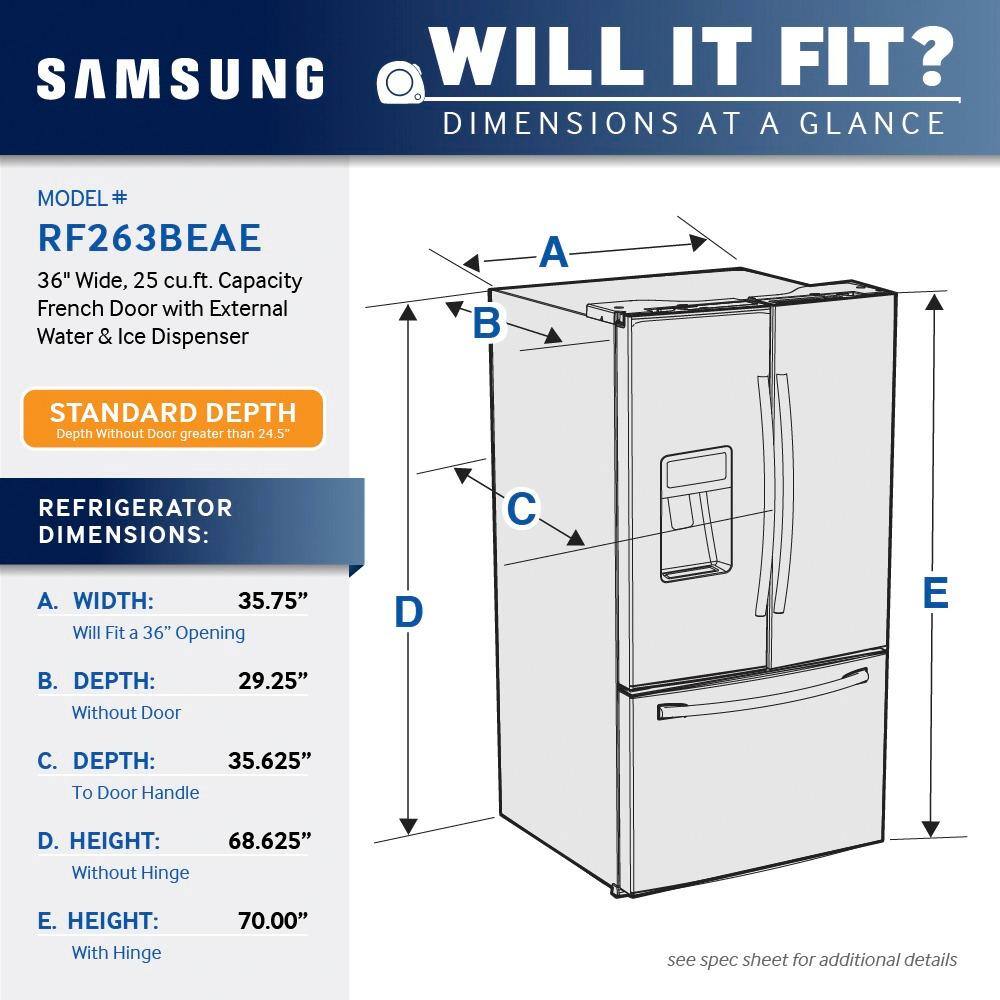 SAMSUNG

WILL IT FIT?
DIMENSIONS AT A GLANCE

MODEL #
RF263BEAE
36" Wide, 25 cu.ft. Capacity French Door with External Water & Ice Dispenser

STANDARD DEPTH
Depth Without Door greater than 24.5"

REFRIGERATOR DIMENSIONS:

A. WIDTH: 35.75"
Will Fit a 36" Opening

B. DEPTH: 29.25"
Without Door

C. DEPTH: 35.625"
To Door Handle

D. HEIGHT: 68.625"
Without Hinge

E. HEIGHT: 70.00"
With Hinge

A
B
C
D
E

see spec sheet for additional details