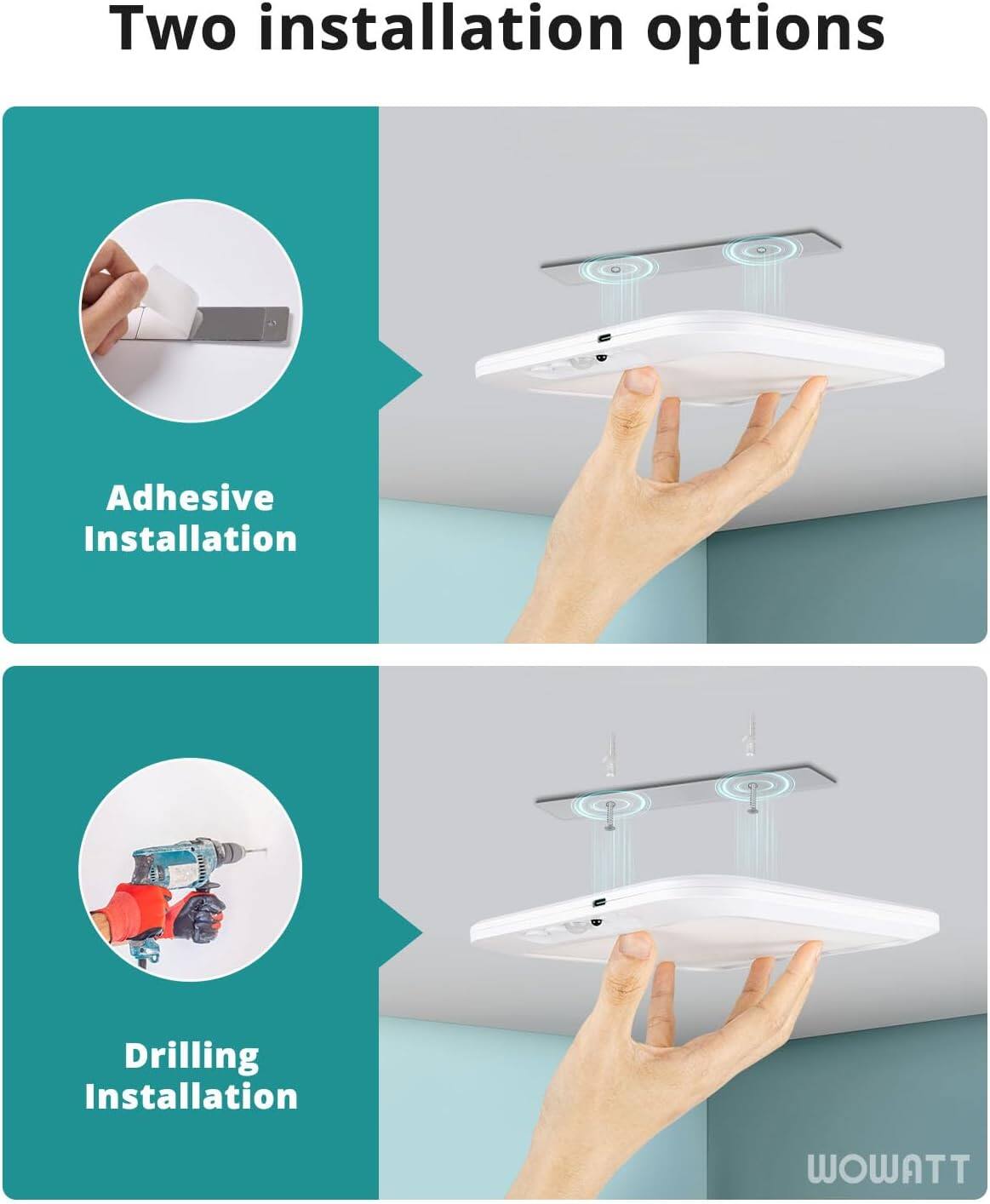 Two installation options

Adhesive Installation

Drilling Installation

WOWATT