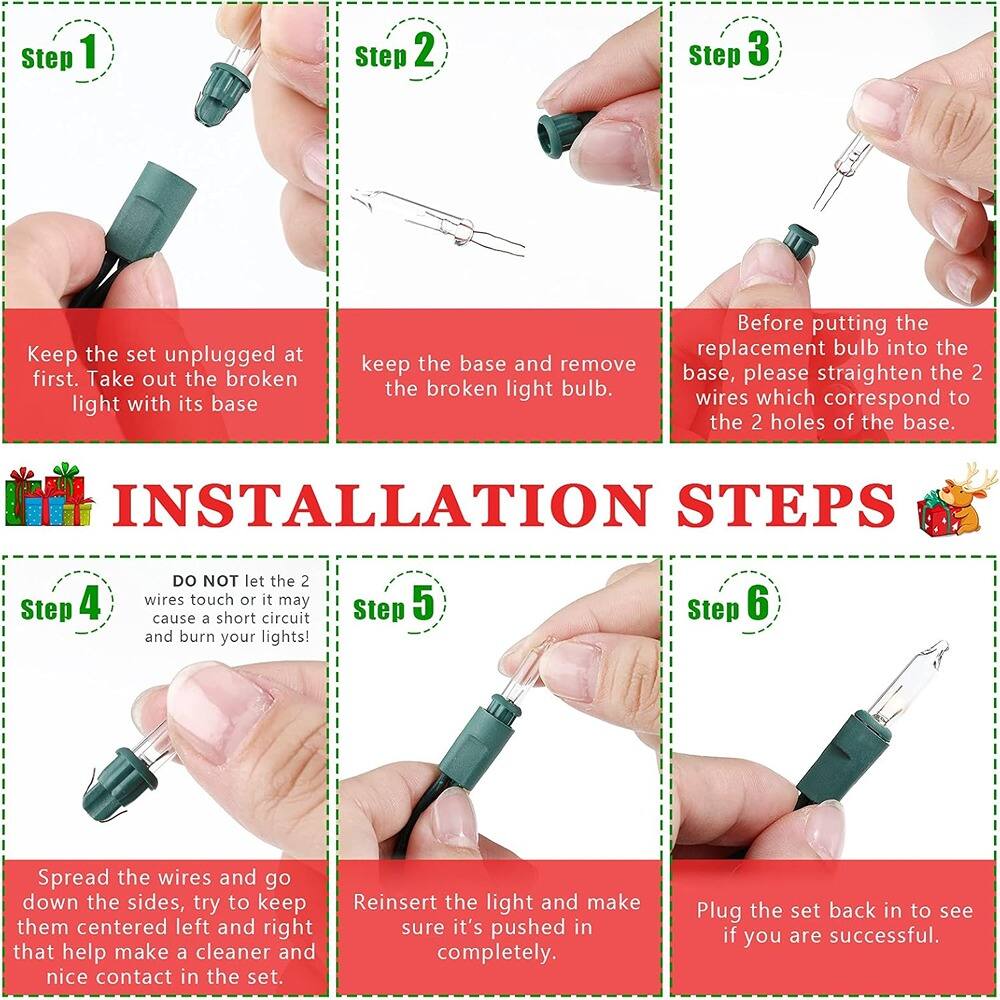 Step 1

Keep the set unplugged at first. Take out the broken light with its base

Step 2

keep the base and remove the broken light bulb.

Step 3

Before putting the replacement bulb into the base, please straighten the 2 wires which correspond to the 2 holes of the base.

INSTALLATION STEPS

Step 4

DO NOT let the 2 wires touch or it may cause a short circuit and burn your lights!

Spread the wires and go down the sides, try to keep them centered left and right that help make a cleaner and nice contact in the set.

Step 5

Reinsert the light and make sure it's pushed in completely.

Step 6

Plug the set back in to see if you are successful.